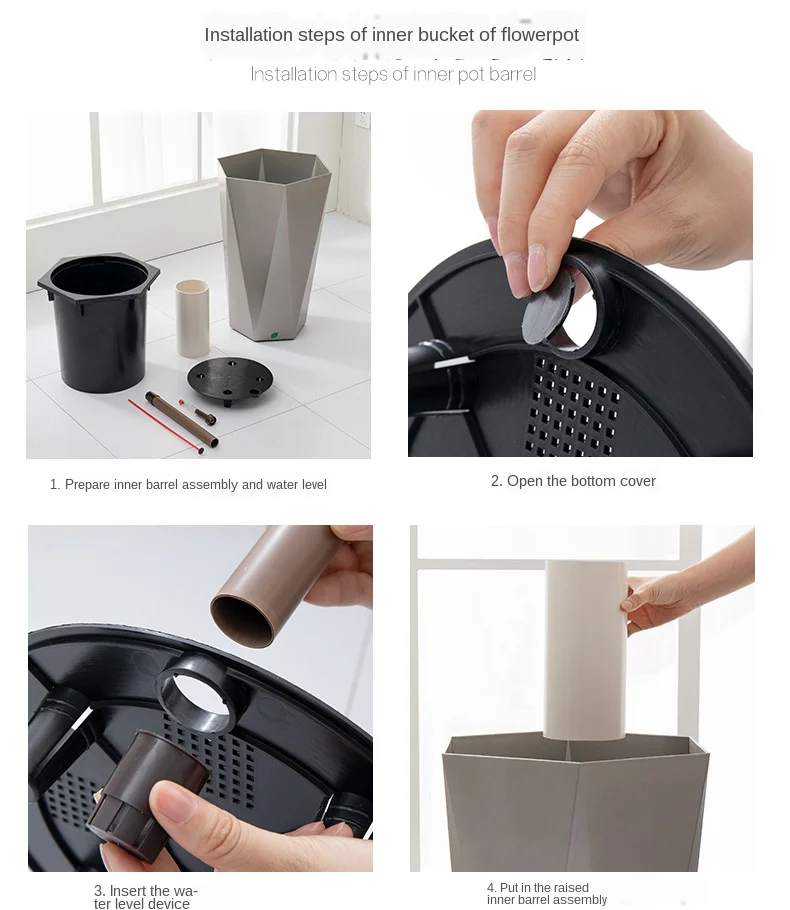 Installation steps of inner bucket of flowerpot

Installation steps of inner pot barrel

1. Prepare inner barrel assembly and water level

2. Open the bottom cover

3. Insert the water level device

4. Put in the raised inner barrel assembly