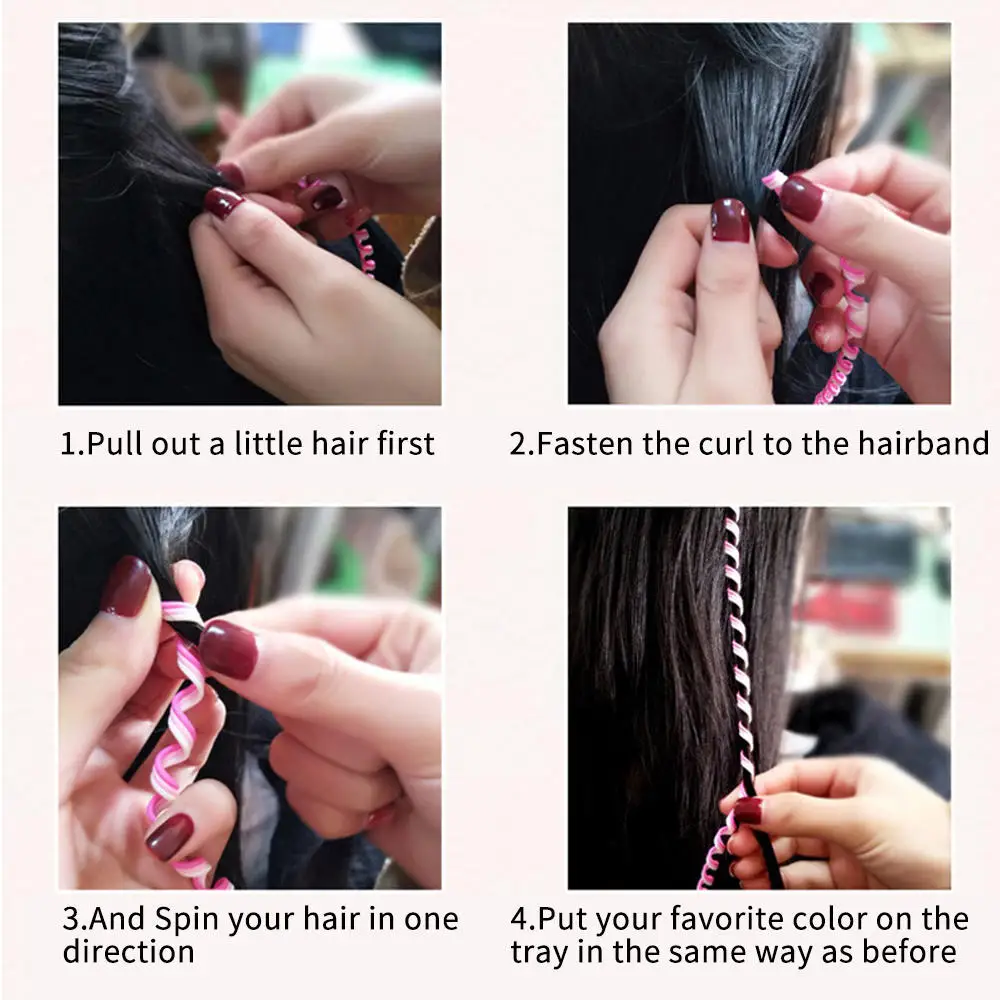 1.Pull out a little hair first

2.Fasten the curl to the hairband

3.And Spin your hair in one direction

4.Put your favorite color on the tray in the same way as before