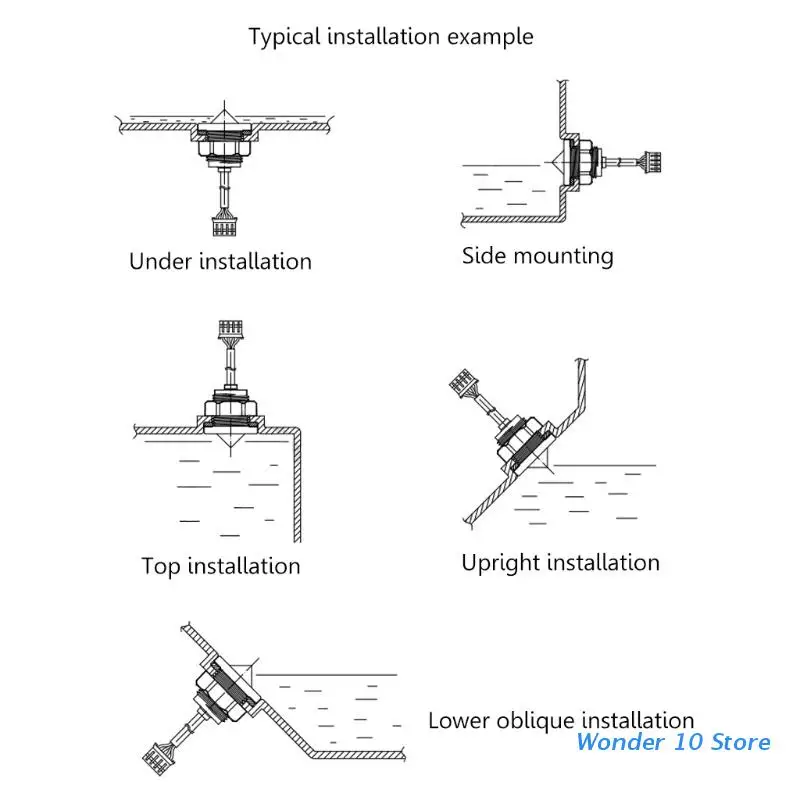 Typical installation example

Under installation

Side mounting

Top installation

Upright installation

Lower oblique installation

Wonder 10 Store