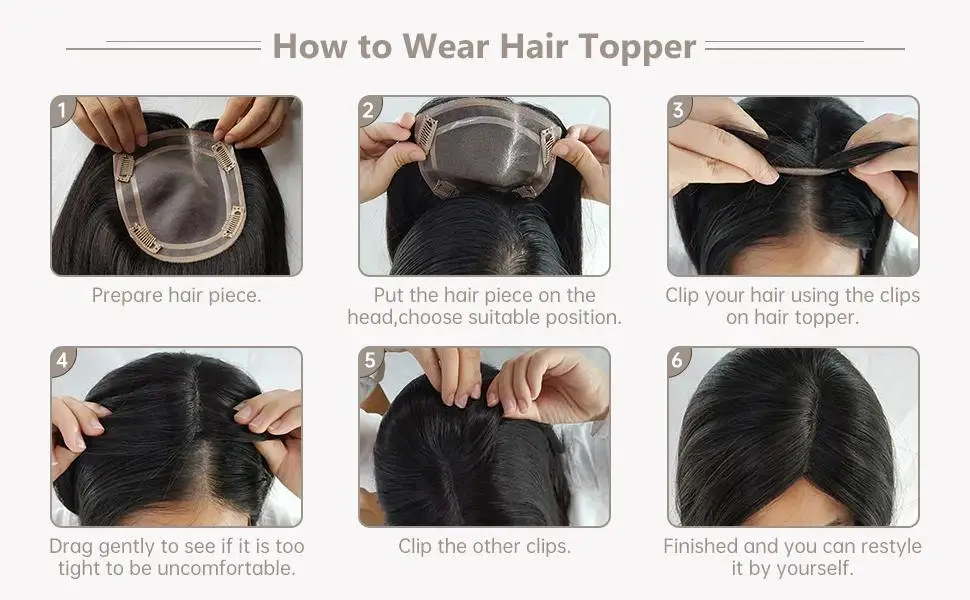 How to Wear Hair Topper

1
Prepare hair piece.

2
Put the hair piece on the head,choose suitable position.

3
Clip your hair using the clips on hair topper.

4
Drag gently to see if it is too tight to be uncomfortable.

5
Clip the other clips.

6
Finished and you can restyle it by yourself.