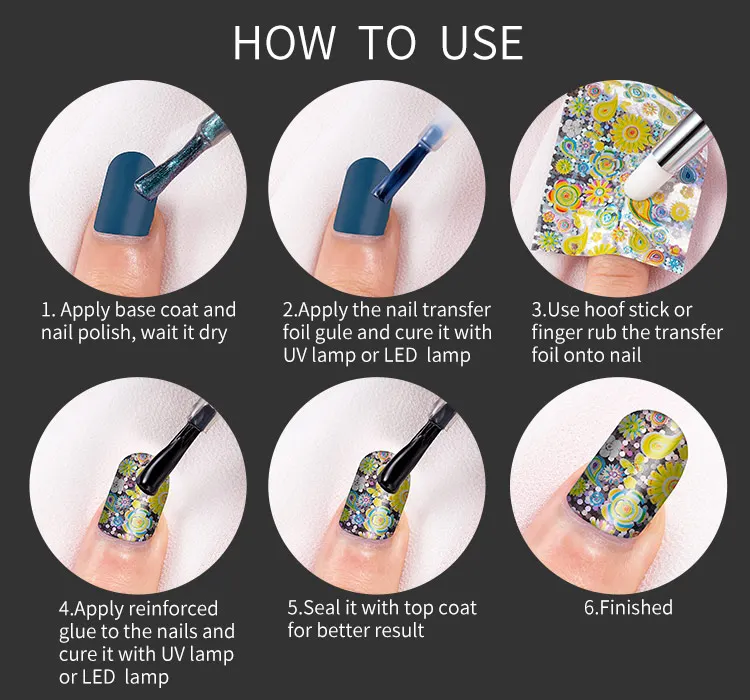 HOW TO USE

1. Apply base coat and nail polish, wait it dry

2.Apply the nail transfer foil gule and cure it with UV lamp or LED lamp

3.Use hoof stick or finger rub the transfer foil onto nail

4.Apply reinforced glue to the nails and cure it with UV lamp or LED lamp

5.Seal it with top coat for better result

6.Finished