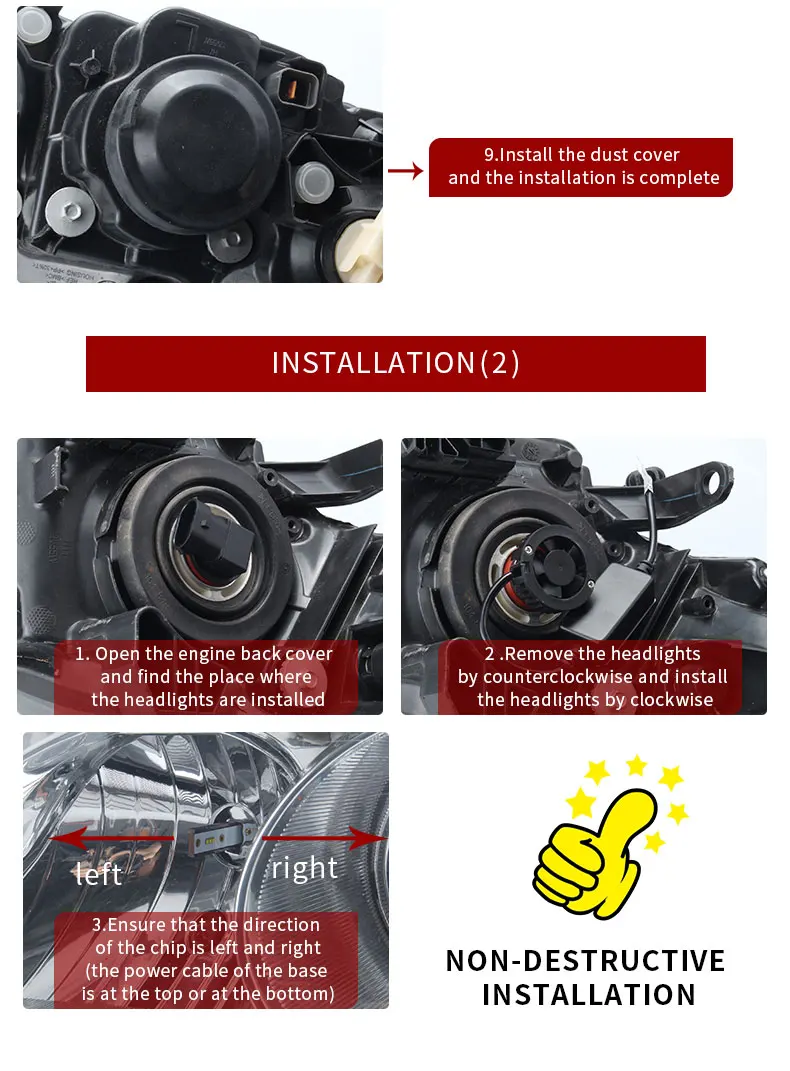 9.Install the dust cover and the installation is complete

INSTALLATION(2)

1. Open the engine back cover and find the place where the headlights are installed

2 .Remove the headlights by counterclockwise and install the headlights by clockwise

left

right

3.Ensure that the direction of the chip is left and right (the power cable of the base is at the top or at the bottom)

NON-DESTRUCTIVE INSTALLATION