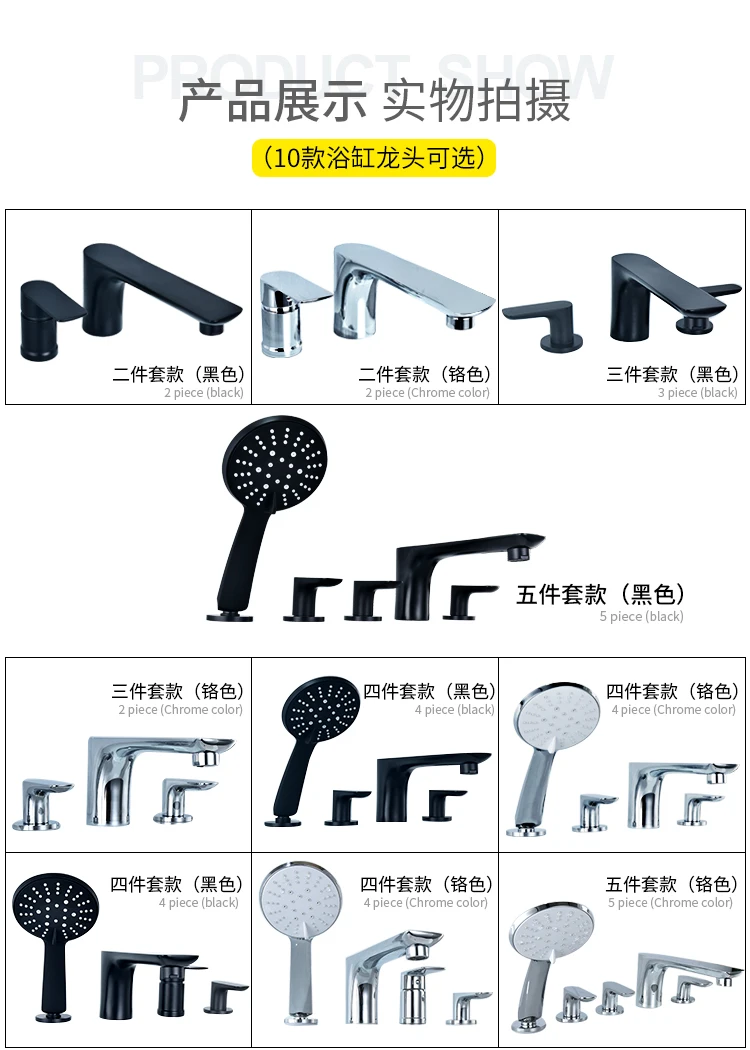 PRODUCT SHOW
产品展示 实物拍摄
(10款浴缸龙头可选)

二件套款（黑色）
2 piece (black)

二件套款（铬色）
2 piece (Chrome color)

三件套款（黑色）
3 piece (black)

五件套款（黑色）
5 piece (black)

三件套款（铬色）
2 piece (Chrome color)

四件套款（黑色）
4 piece (black)

四件套款（铬色）
4 piece (Chrome color)

四件套款（黑色）
4 piece (black)

四件套款（铬色）
4 piece (Chrome color)

五件套款（铬色）
5 piece (Chrome color)