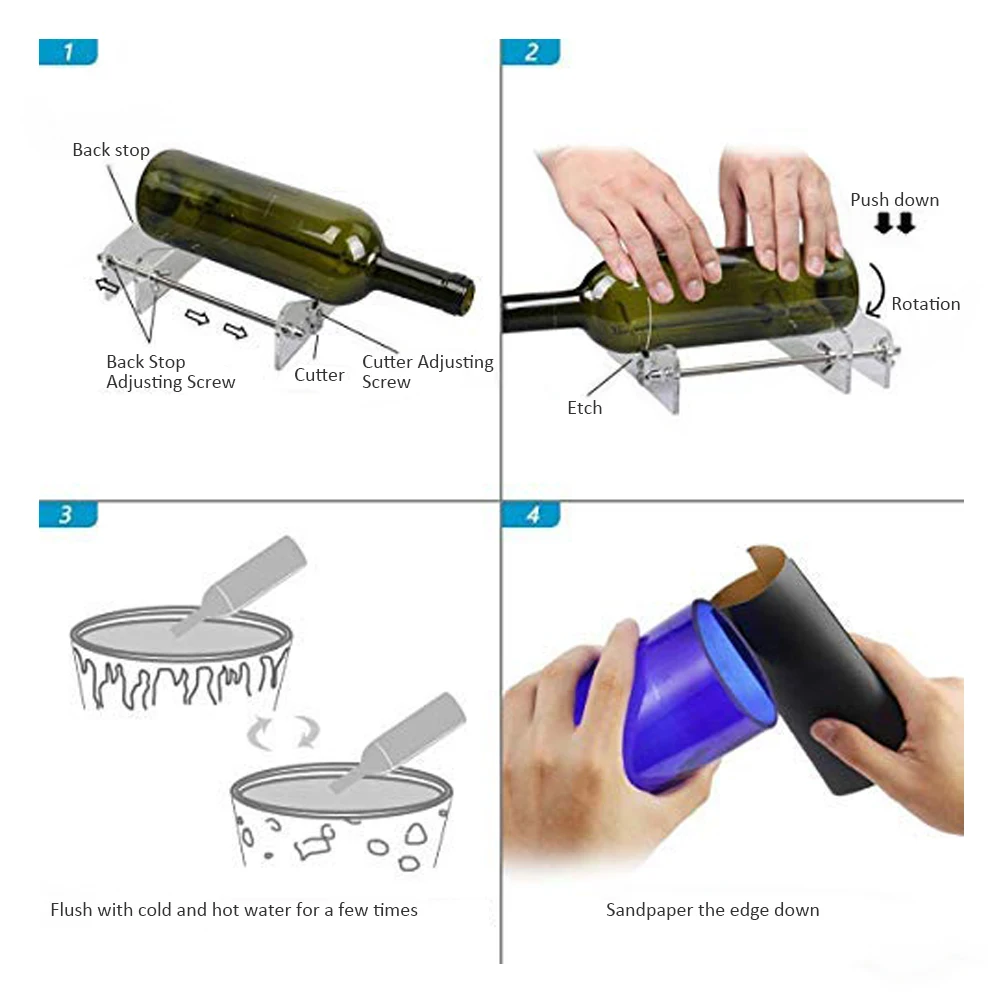 1

Back stop

Back Stop Adjusting Screw

Cutter

Cutter Adjusting Screw

2

Push down

Rotation

Etch

3

Flush with cold and hot water for a few times

4

Sandpaper the edge down