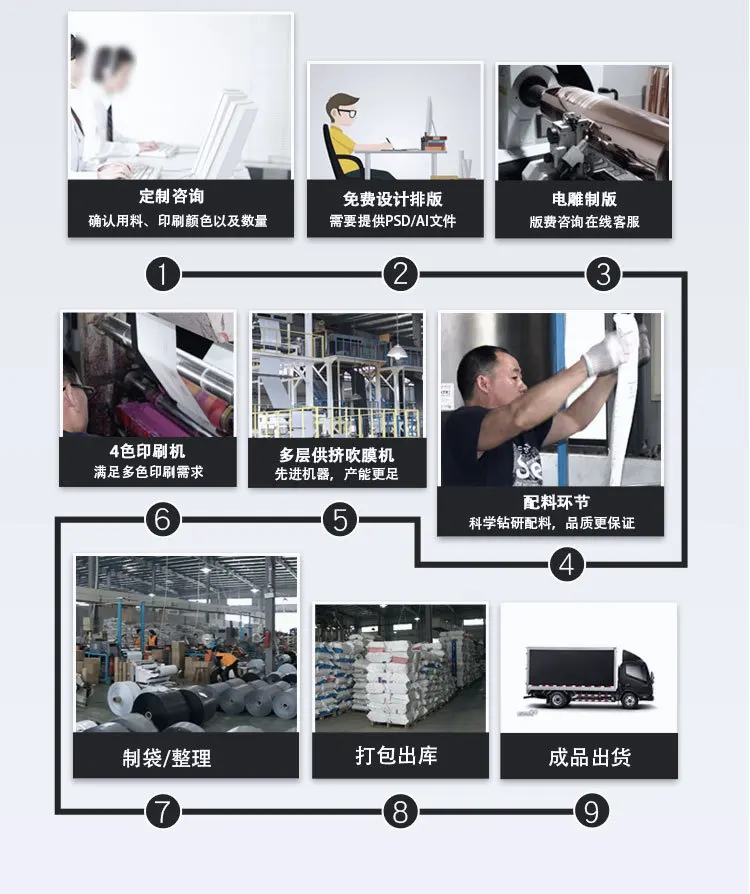 定制咨询
确认用料、印刷颜色以及数量

免费设计排版
需要提供PSD/AI文件

电雕制版
版费咨询在线客服

1
2
3

4色印刷机
满足多色印刷需求

多层供挤吹膜机
先进机器，产能更足

配料环节
科学钻研配料，品质更保证

6
5
4

制袋/整理

打包出库

成品出货

7
8
9