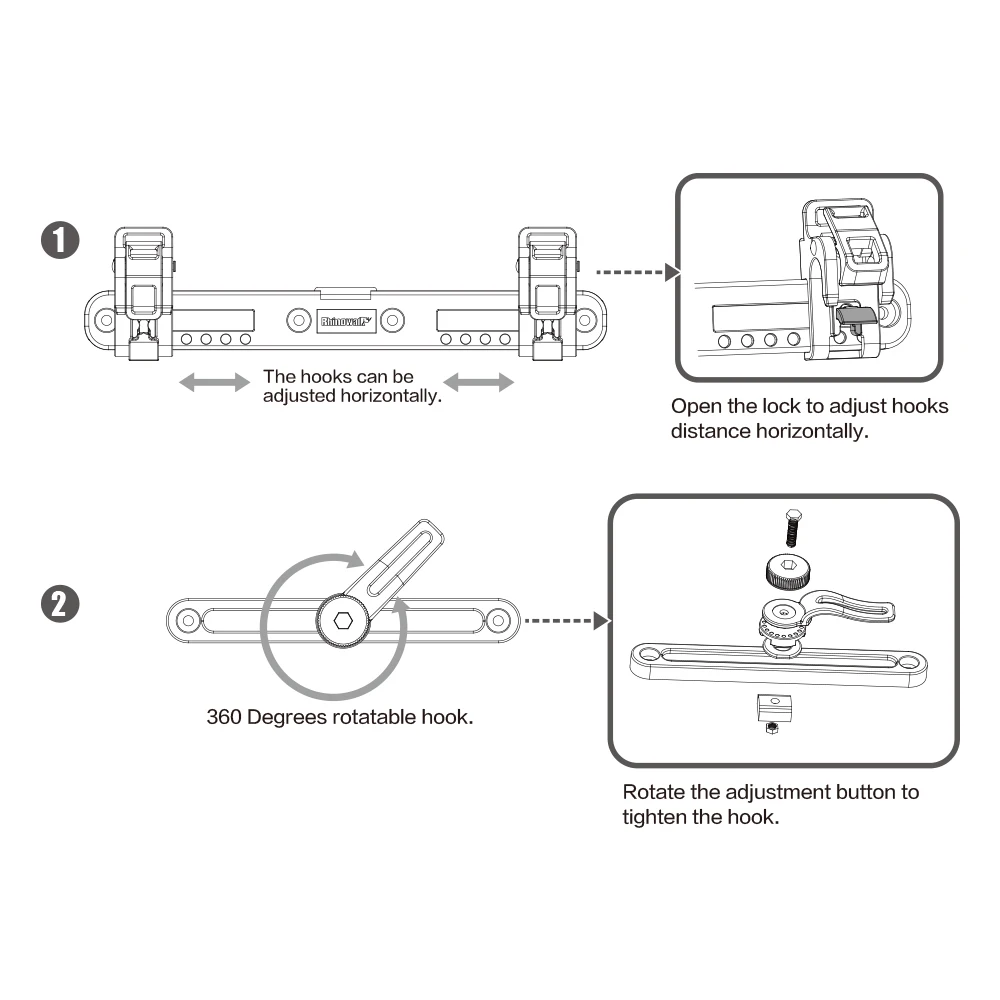 1

Rhinowalk

The hooks can be adjusted horizontally.

Open the lock to adjust hooks distance horizontally.

2

360 Degrees rotatable hook.

Rotate the adjustment button to tighten the hook.