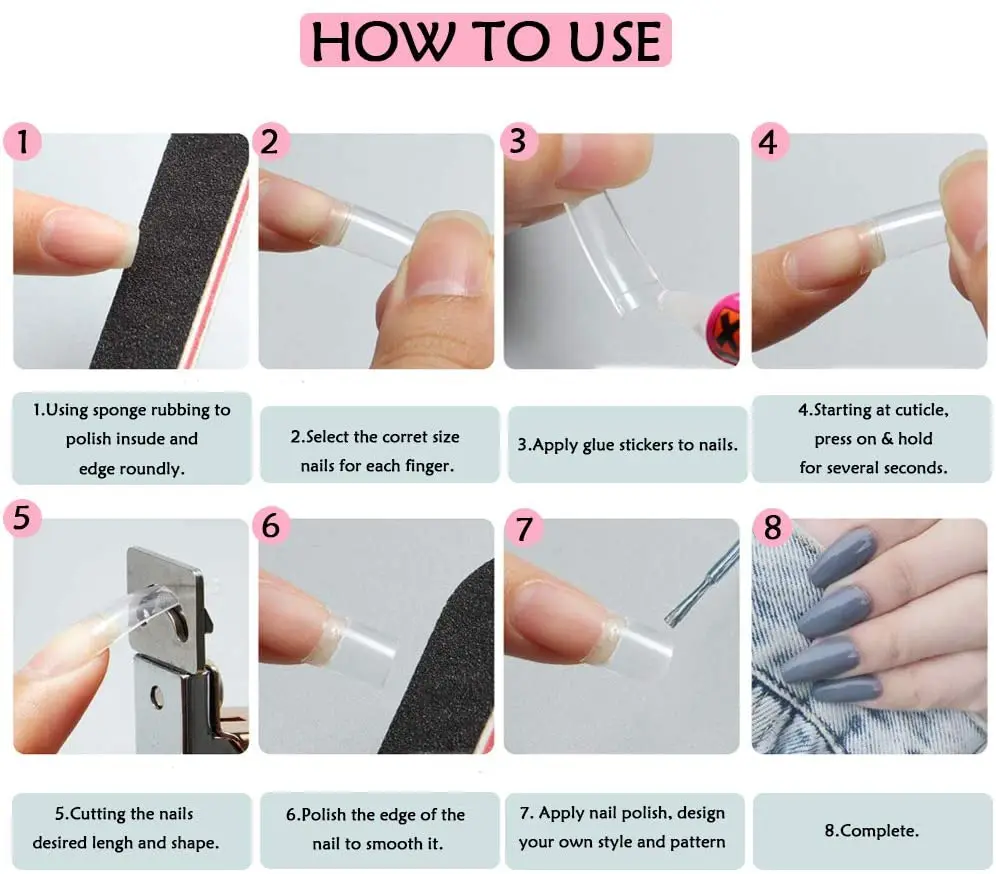 HOW TO USE

1

2

3

4

1.Using sponge rubbing to polish insude and edge roundly.

2.Select the corret size nails for each finger.

3.Apply glue stickers to nails.

4.Starting at cuticle, press on & hold for several seconds.

5

6

7

8

5.Cutting the nails desired lengh and shape.

6.Polish the edge of the nail to smooth it.

7. Apply nail polish, design your own style and pattern

8.Complete.