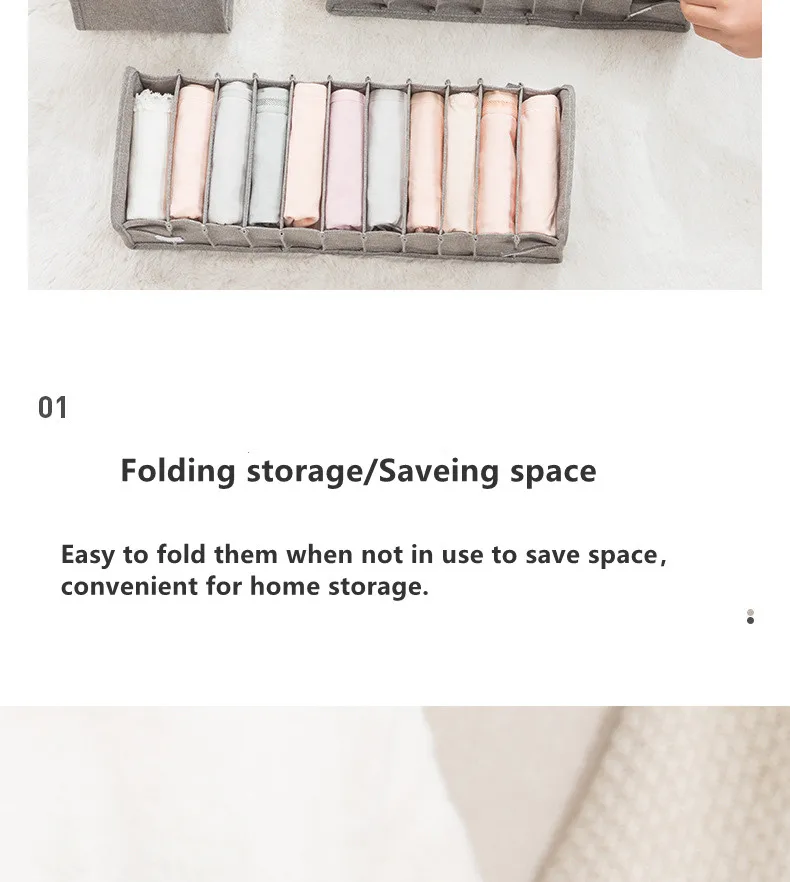 01

Folding storage/Saveing space

Easy to fold them when not in use to save space, convenient for home storage.