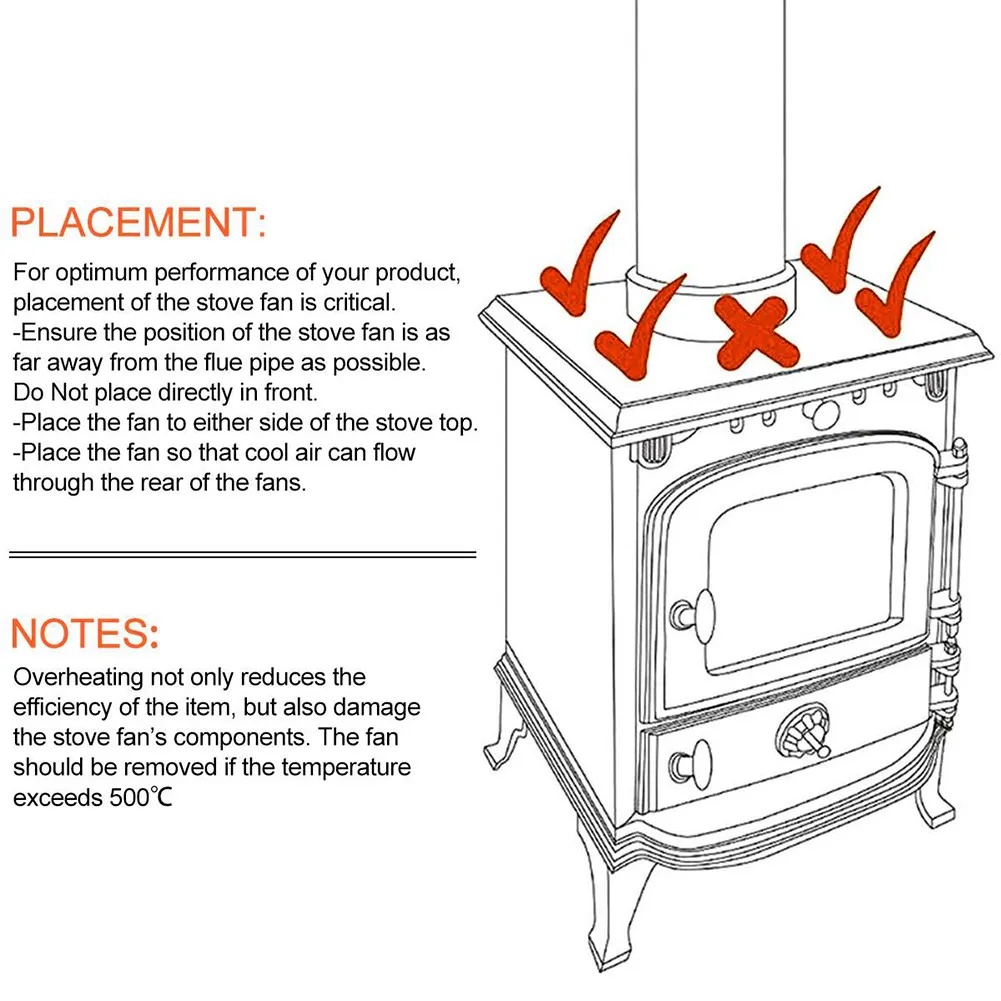 PLACEMENT:

For optimum performance of your product, placement of the stove fan is critical.
-Ensure the position of the stove fan is as far away from the flue pipe as possible. Do Not place directly in front.
-Place the fan to either side of the stove top.
-Place the fan so that cool air can flow through the rear of the fans.

NOTES:

Overheating not only reduces the efficiency of the item, but also damage the stove fan's components. The fan should be removed if the temperature exceeds 500℃