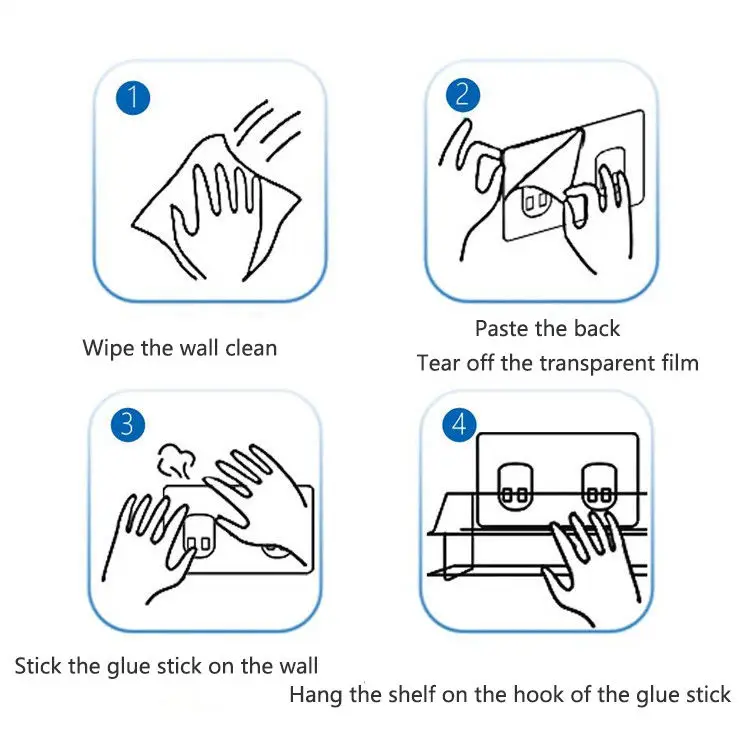 1

Wipe the wall clean

2

Paste the back
Tear off the transparent film

3

Stick the glue stick on the wall

4

Hang the shelf on the hook of the glue stick