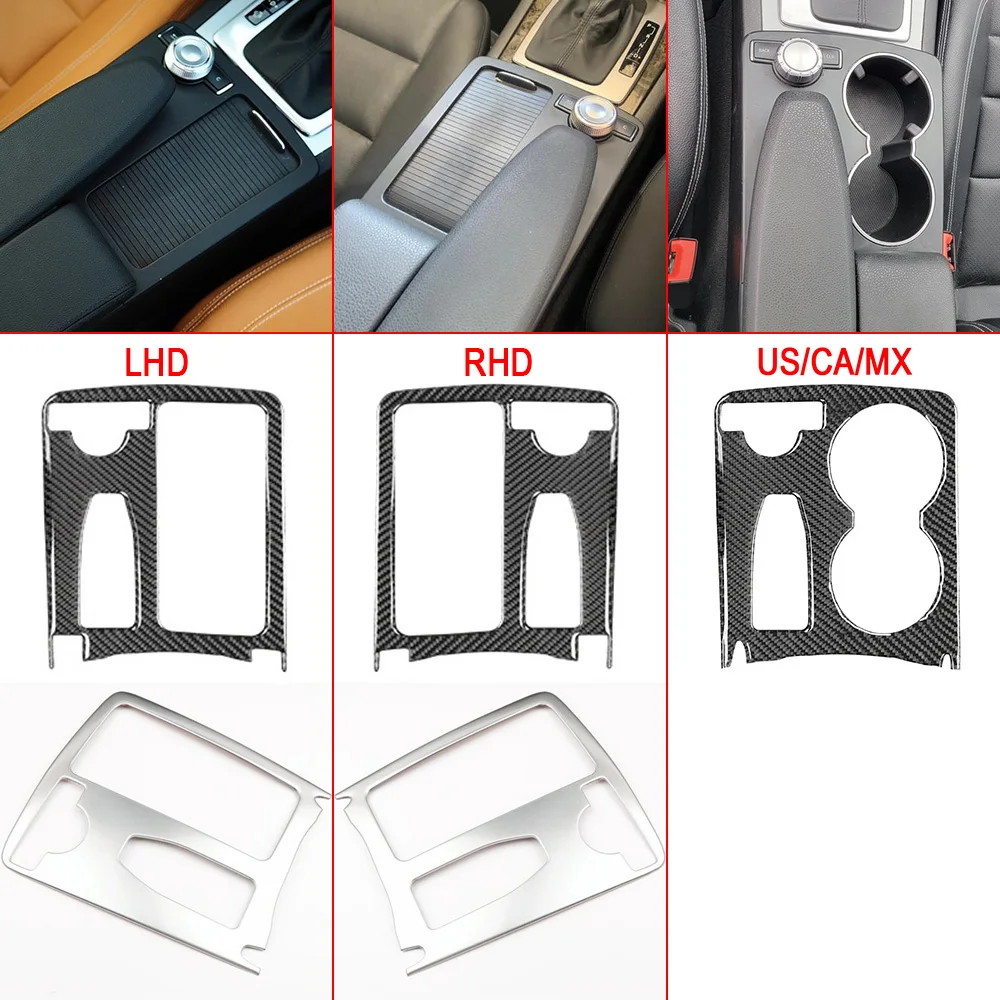 LHD

RHD

US/CA/MX