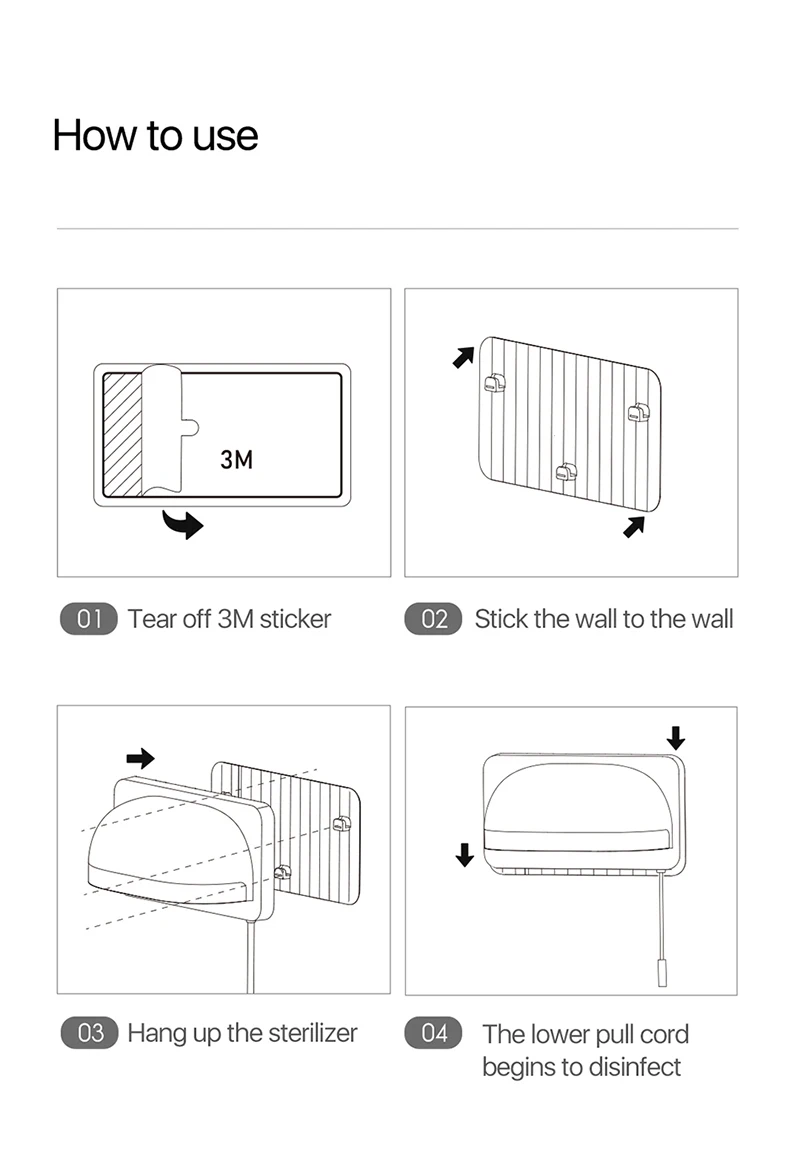 How to use

3M

01 Tear off 3M sticker

02 Stick the wall to the wall

03 Hang up the sterilizer

04 The lower pull cord begins to disinfect