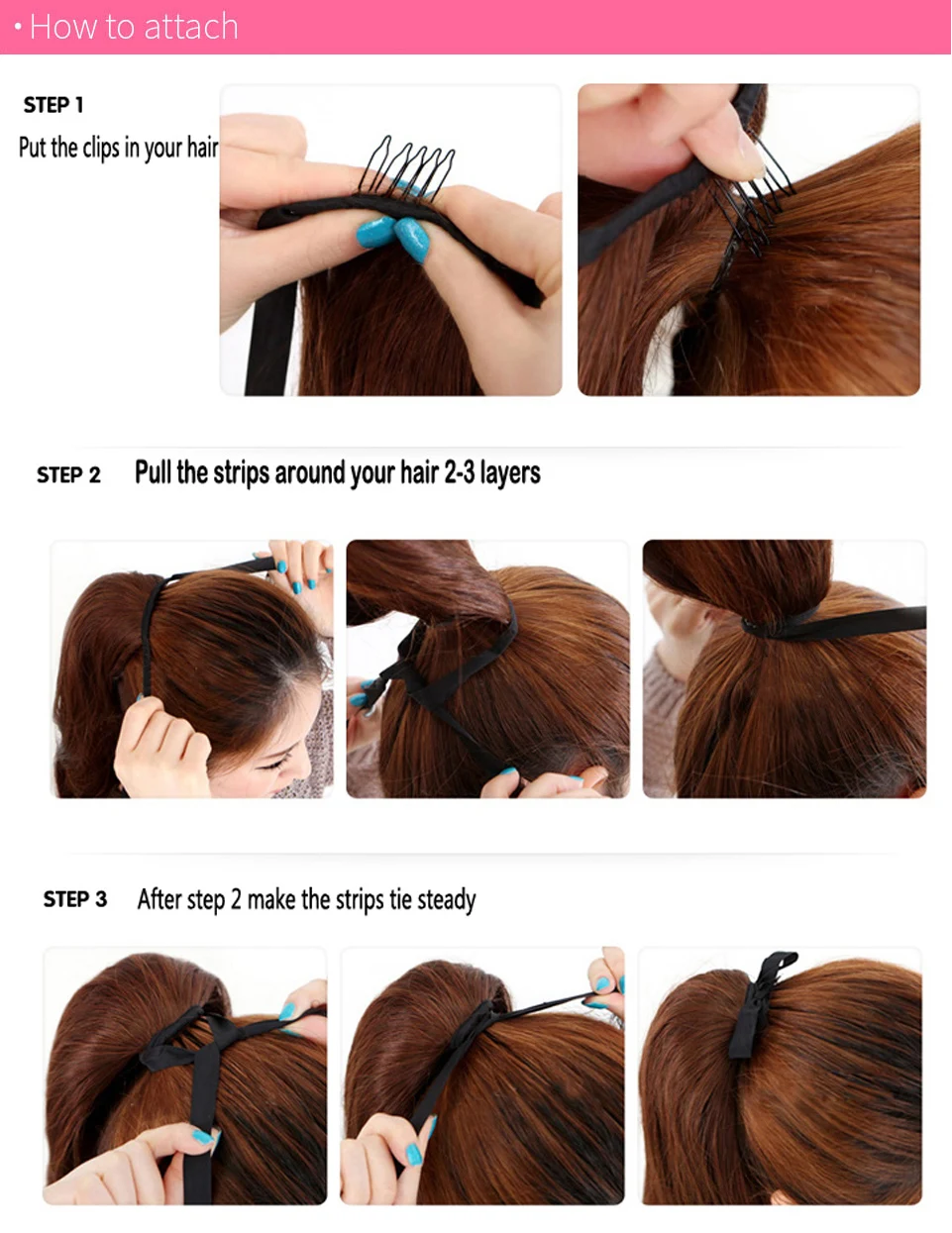 · How to attach

STEP 1
Put the clips in your hair

STEP 2 Pull the strips around your hair 2-3 layers

STEP 3 After step 2 make the strips tie steady