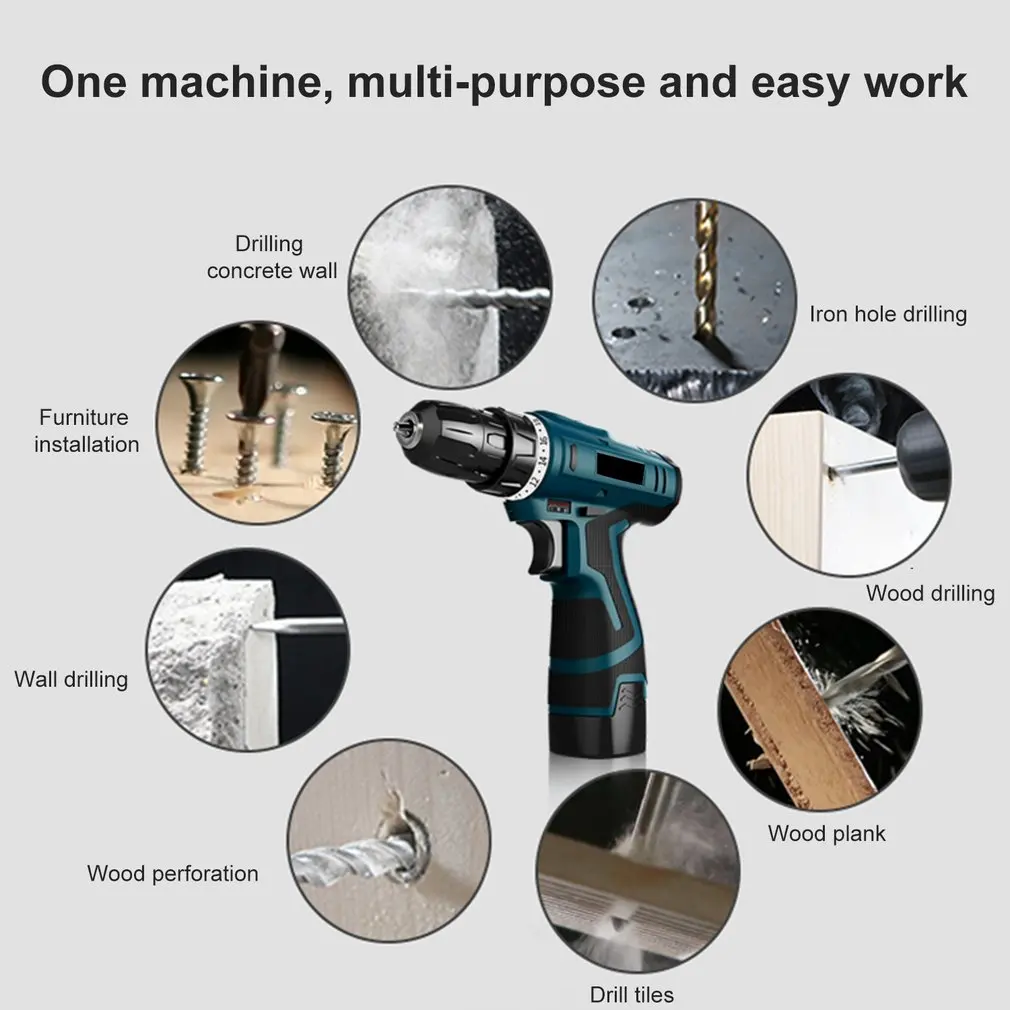 One machine, multi-purpose and easy work

Drilling concrete wall

Iron hole drilling

Furniture installation

Wood drilling

Wall drilling

Wood plank

Wood perforation

Drill tiles