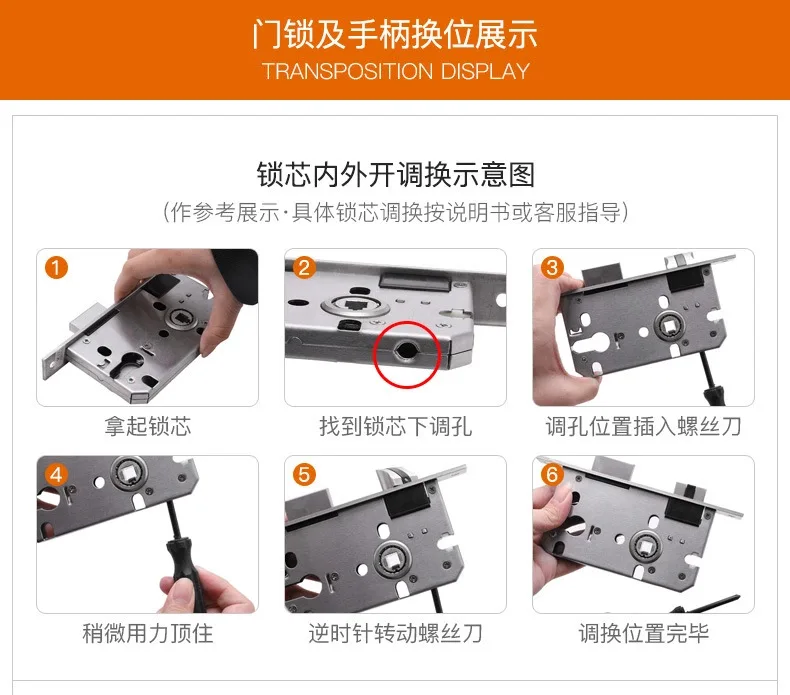 门锁及手柄换位展示
TRANSPOSITION DISPLAY

锁芯内外开调换示意图
（作参考展示·具体锁芯调换按说明书或客服指导）

1
拿起锁芯

2
找到锁芯下调孔

3
调孔位置插入螺丝刀

4
稍微用力顶住

5
逆时针转动螺丝刀

6
调换位置完毕