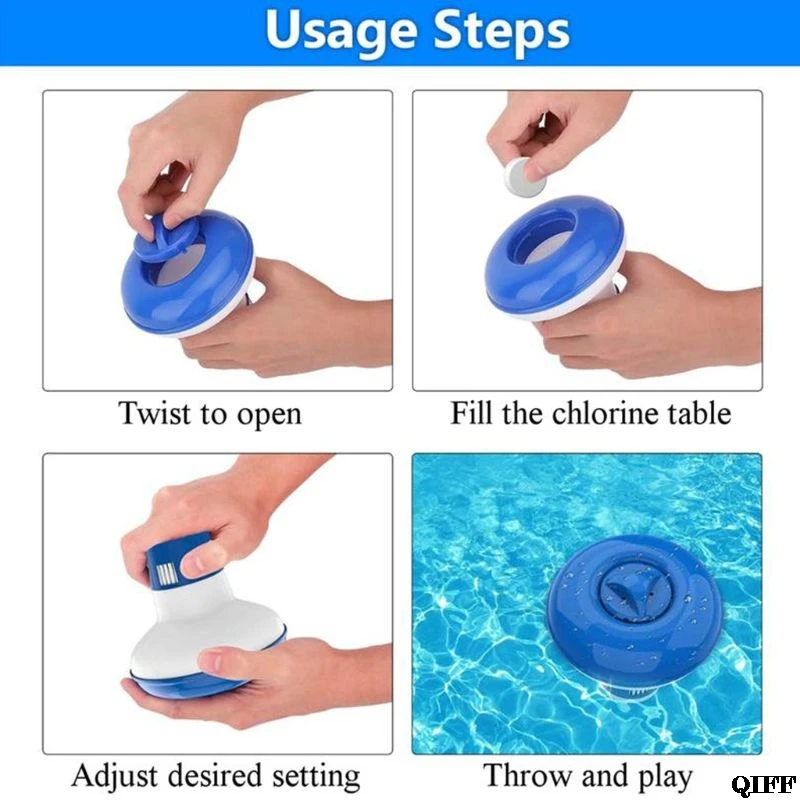 Usage Steps

Twist to open

Fill the chlorine table

Adjust desired setting

Throw and play

QIFF