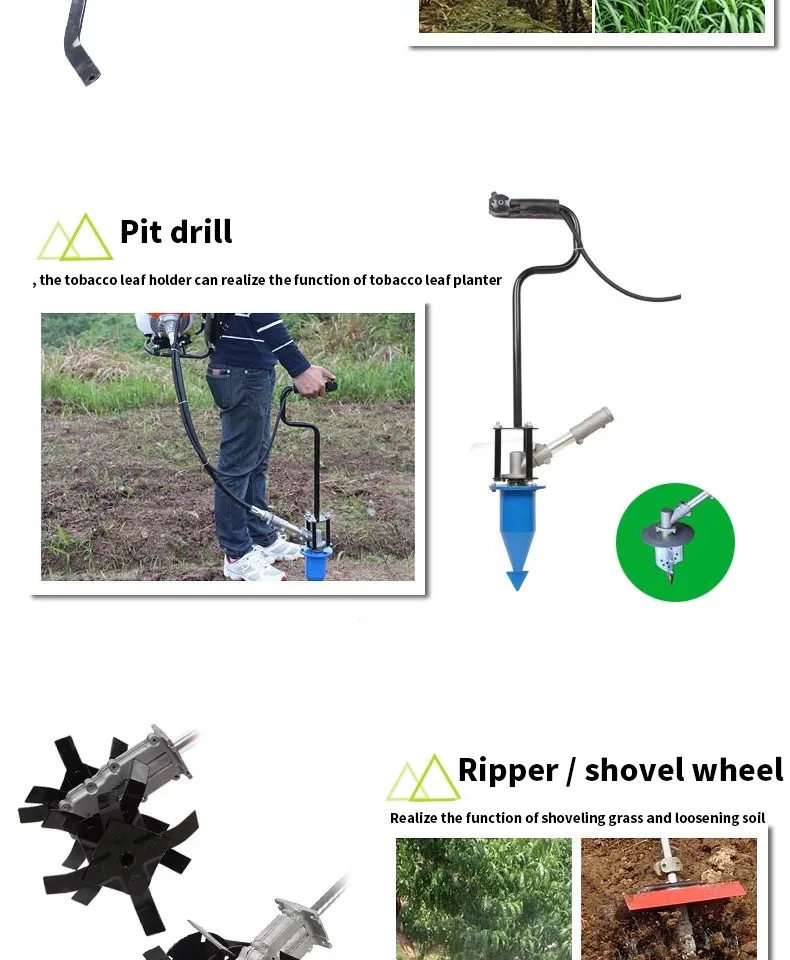 Pit drill

, the tobacco leaf holder can realize the function of tobacco leaf planter

Ripper / shovel wheel

Realize the function of shoveling grass and loosening soil