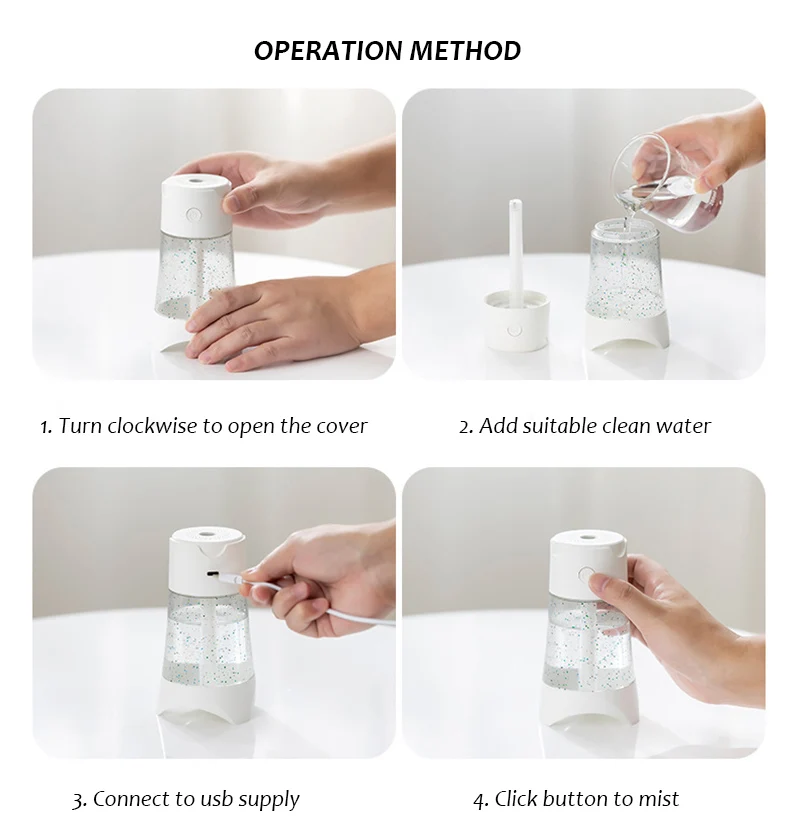 OPERATION METHOD

1. Turn clockwise to open the cover

2. Add suitable clean water

3. Connect to usb supply

4. Click button to mist