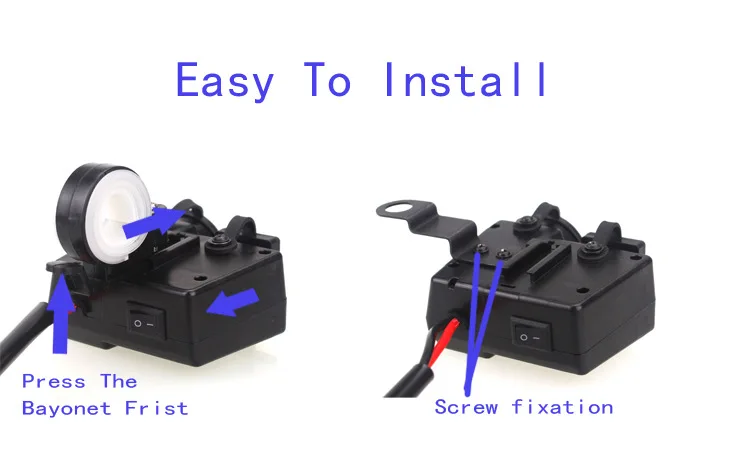 Easy To Install

Press The Bayonet Frist

Screw fixation