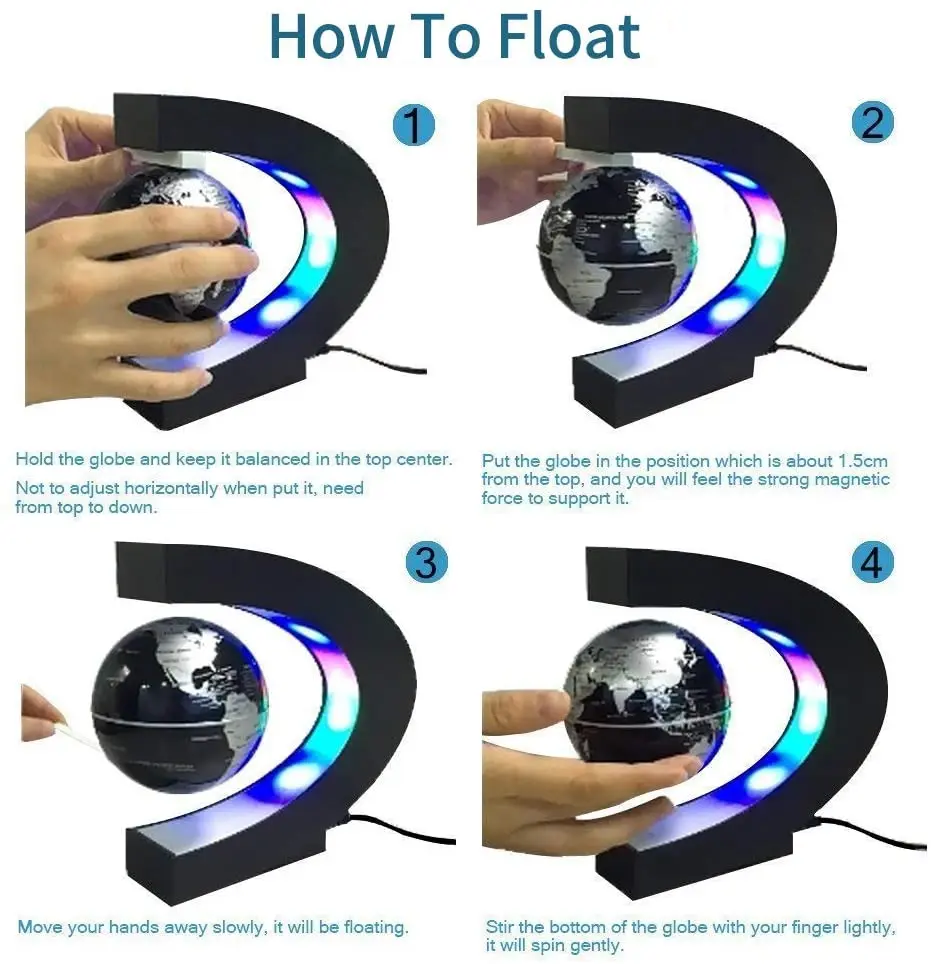 How To Float

1

Hold the globe and keep it balanced in the top center.

Not to adjust horizontally when put it, need from top to down.

2

Put the globe in the position which is about 1.5cm from the top, and you will feel the strong magnetic force to support it.

3

Move your hands away slowly, it will be floating.

4

Stir the bottom of the globe with your finger lightly, it will spin gently.