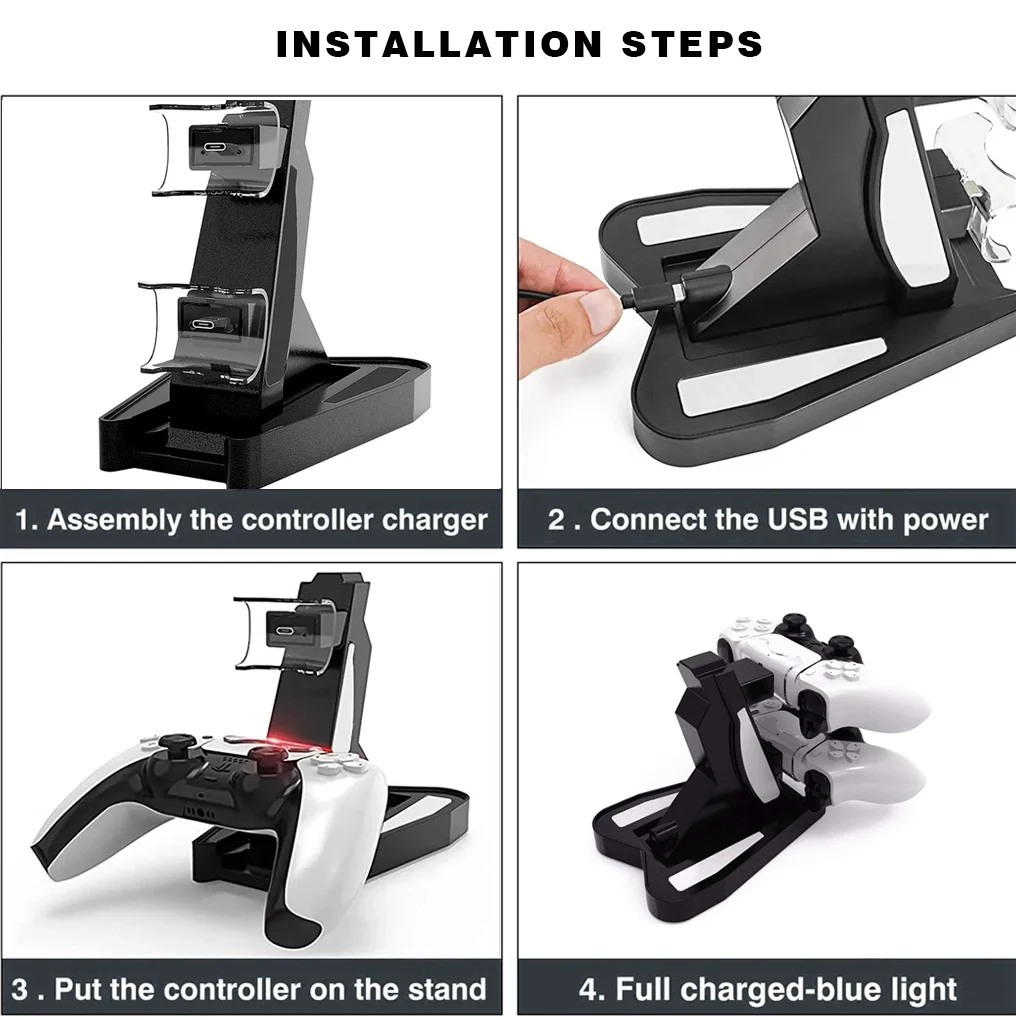 INSTALLATION STEPS

1. Assembly the controller charger

2 . Connect the USB with power

3 . Put the controller on the stand

4. Full charged-blue light