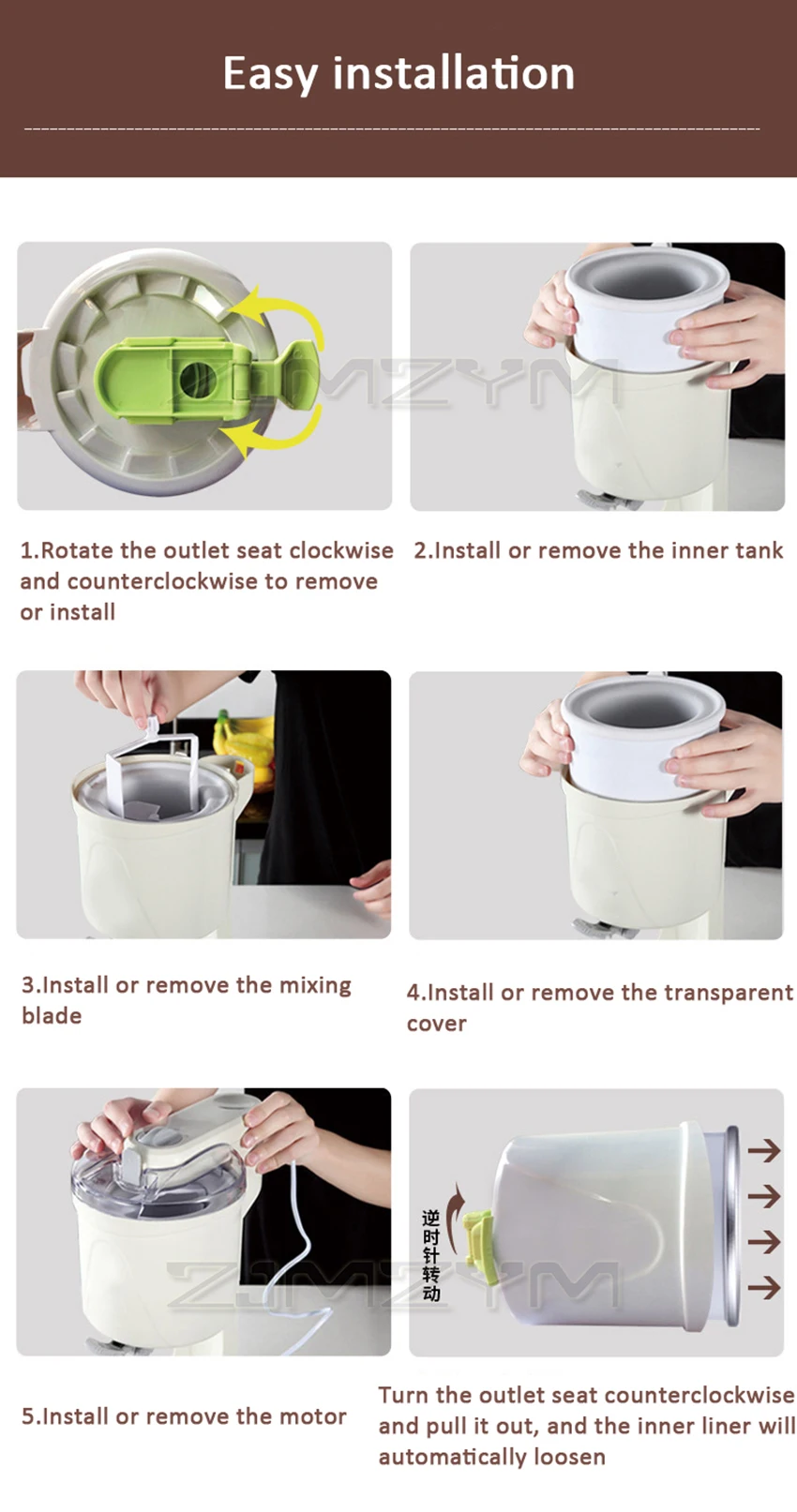 Easy installation

ZJMZYM

1.Rotate the outlet seat clockwise and counterclockwise to remove or install

2.Install or remove the inner tank

3.Install or remove the mixing blade

4.Install or remove the transparent cover

ZJMZYM

逆时针转动

5.Install or remove the motor

Turn the outlet seat counterclockwise and pull it out, and the inner liner will automatically loosen