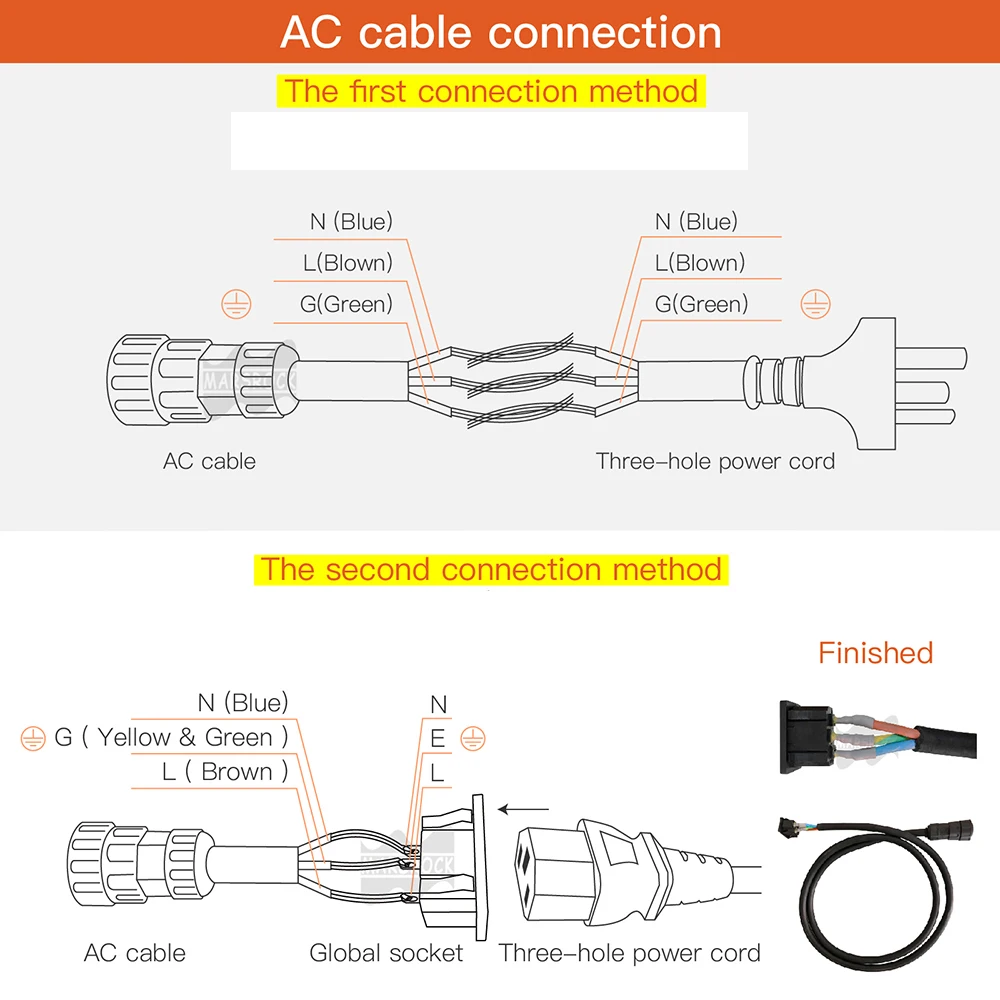 AC cable connection

The first connection method

N (Blue)
L(Blown)
G(Green)

N (Blue)
L(Blown)
G(Green)

AC cable

Three-hole power cord

The second connection method

Finished

N (Blue)
G ( Yellow & Green )
L ( Brown )

N
E
L

AC cable

Global socket

Three-hole power cord