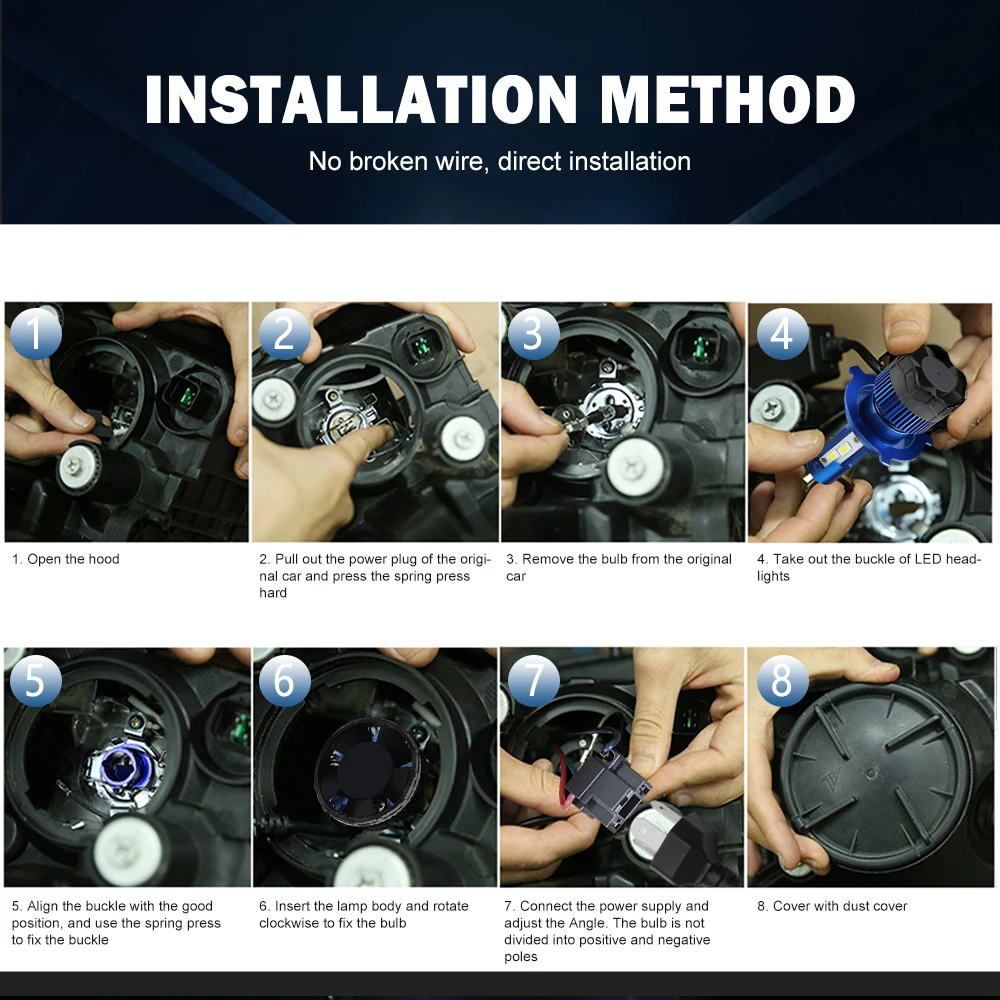 INSTALLATION METHOD

No broken wire, direct installation

1

2

3

4

1. Open the hood

2. Pull out the power plug of the original car and press the spring press hard

3. Remove the bulb from the original car

4. Take out the buckle of LED headlights

5

6

7

8

5. Align the buckle with the good position, and use the spring press to fix the buckle

6. Insert the lamp body and rotate clockwise to fix the bulb

7. Connect the power supply and adjust the Angle. The bulb is not divided into positive and negative poles

8. Cover with dust cover