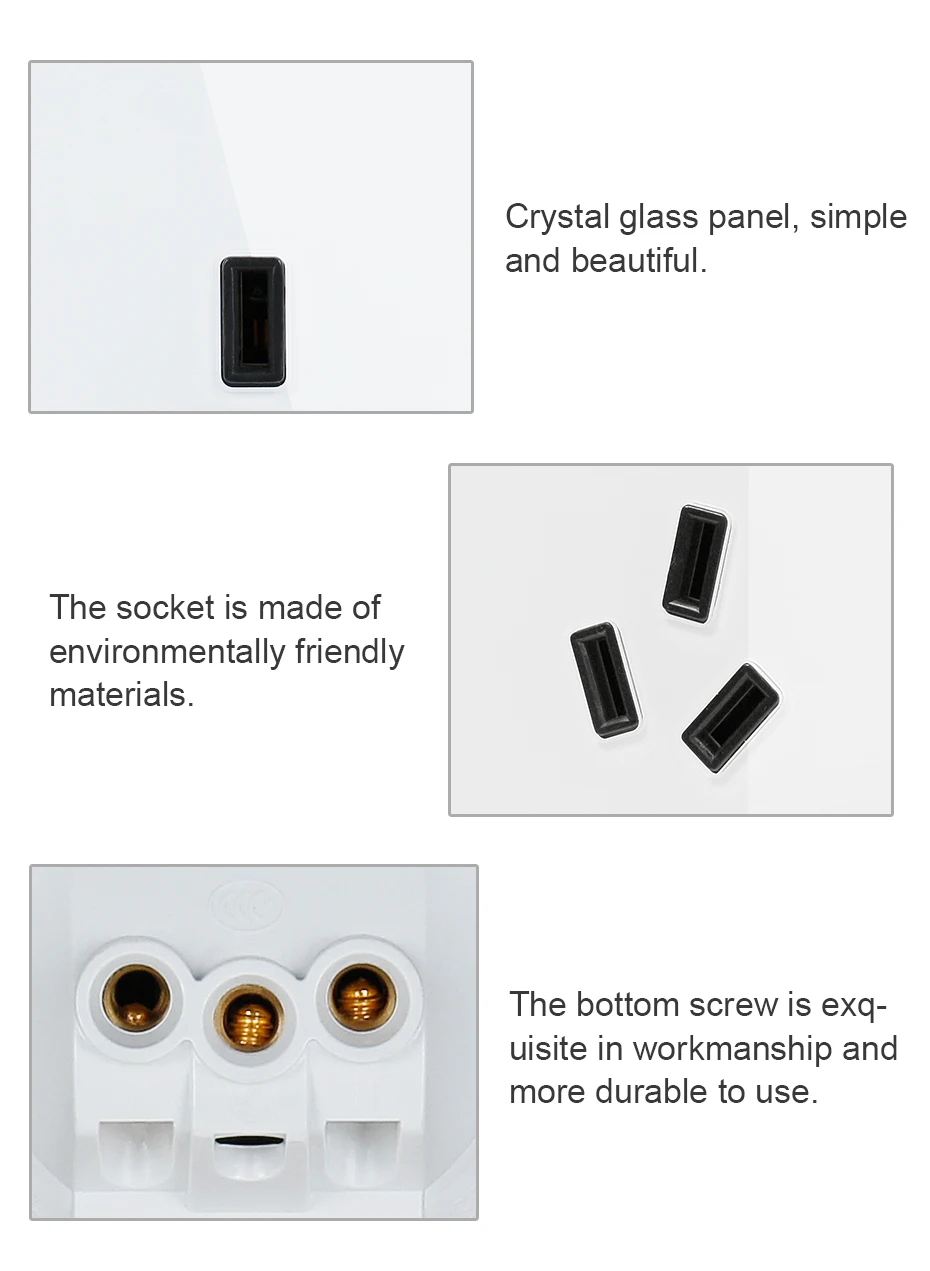 Crystal glass panel, simple and beautiful.

The socket is made of environmentally friendly materials.

The bottom screw is exquisite in workmanship and more durable to use.