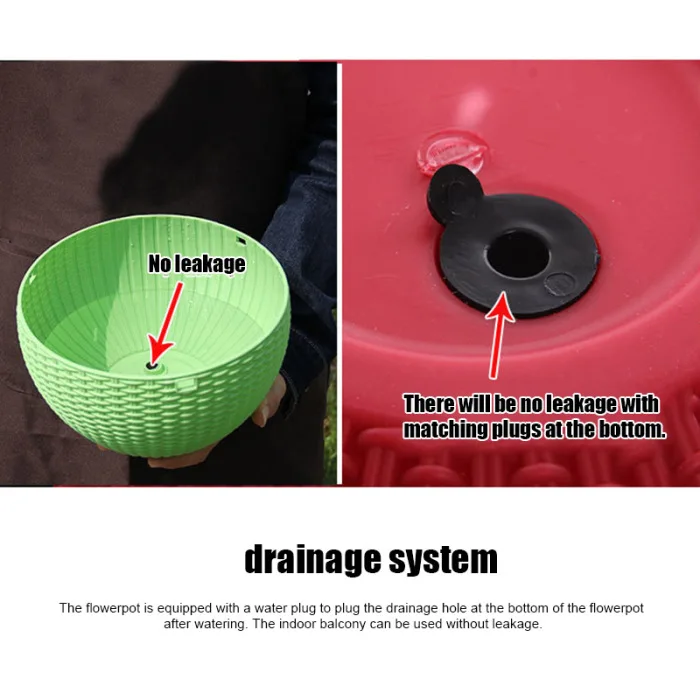 No leakage

There will be no leakage with matching plugs at the bottom.

drainage system

The flowerpot is equipped with a water plug to plug the drainage hole at the bottom of the flowerpot after watering. The indoor balcony can be used without leakage.