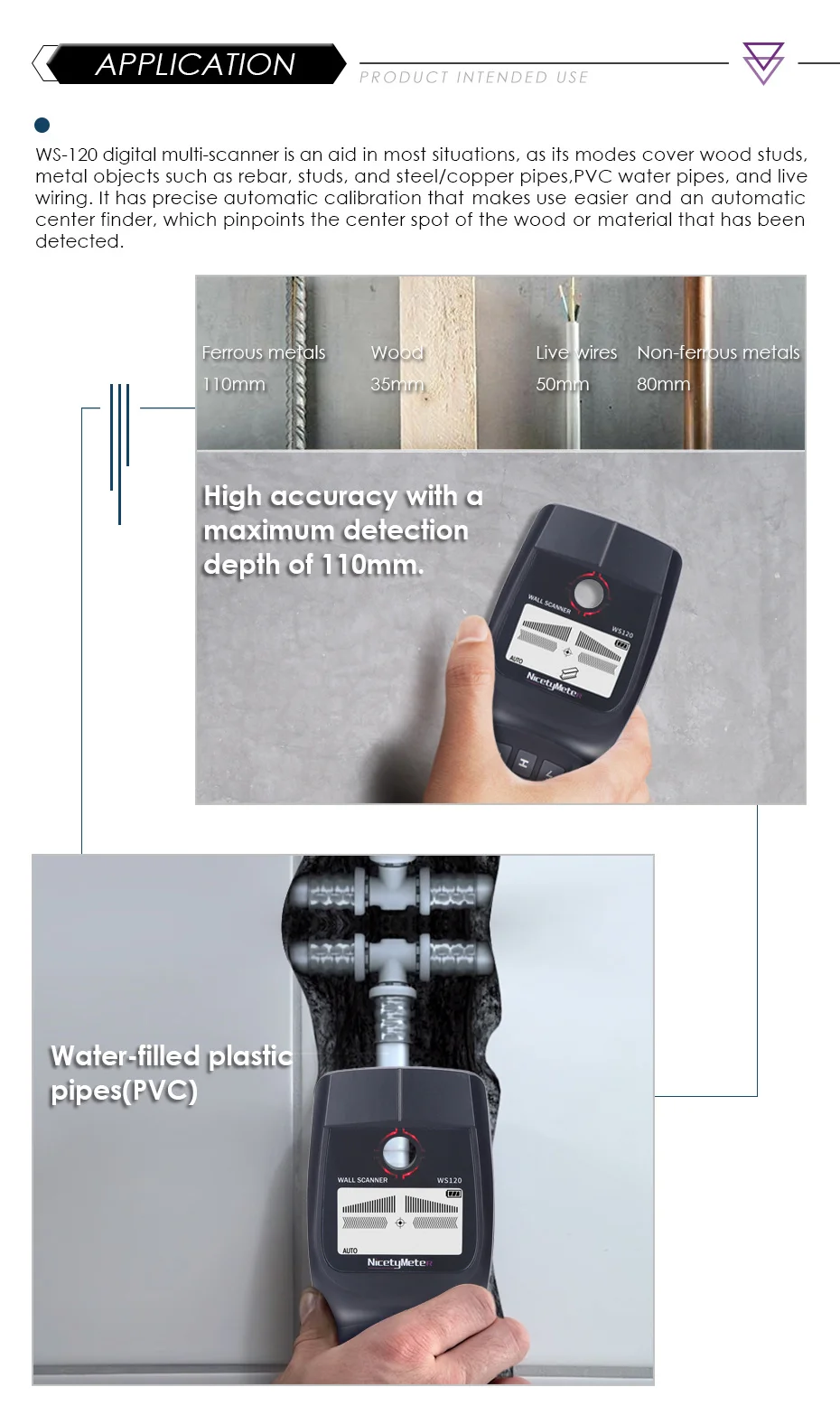 APPLICATION

PRODUCT INTENDED USE

WS-120 digital multi-scanner is an aid in most situations, as its modes cover wood studs, metal objects such as rebar, studs, and steel/copper pipes,PVC water pipes, and live wiring. It has precise automatic calibration that makes use easier and an automatic center finder, which pinpoints the center spot of the wood or material that has been detected.

Ferrous metals
110mm

Wood
35mm

Live wires
50mm

Non-ferrous metals
80mm

High accuracy with a maximum detection depth of 110mm.

WALL SCANNER
WS120
AUTO
NicetyMeter

Water-filled plastic pipes(PVC)

WALL SCANNER
WS120
AUTO
NicetyMeter