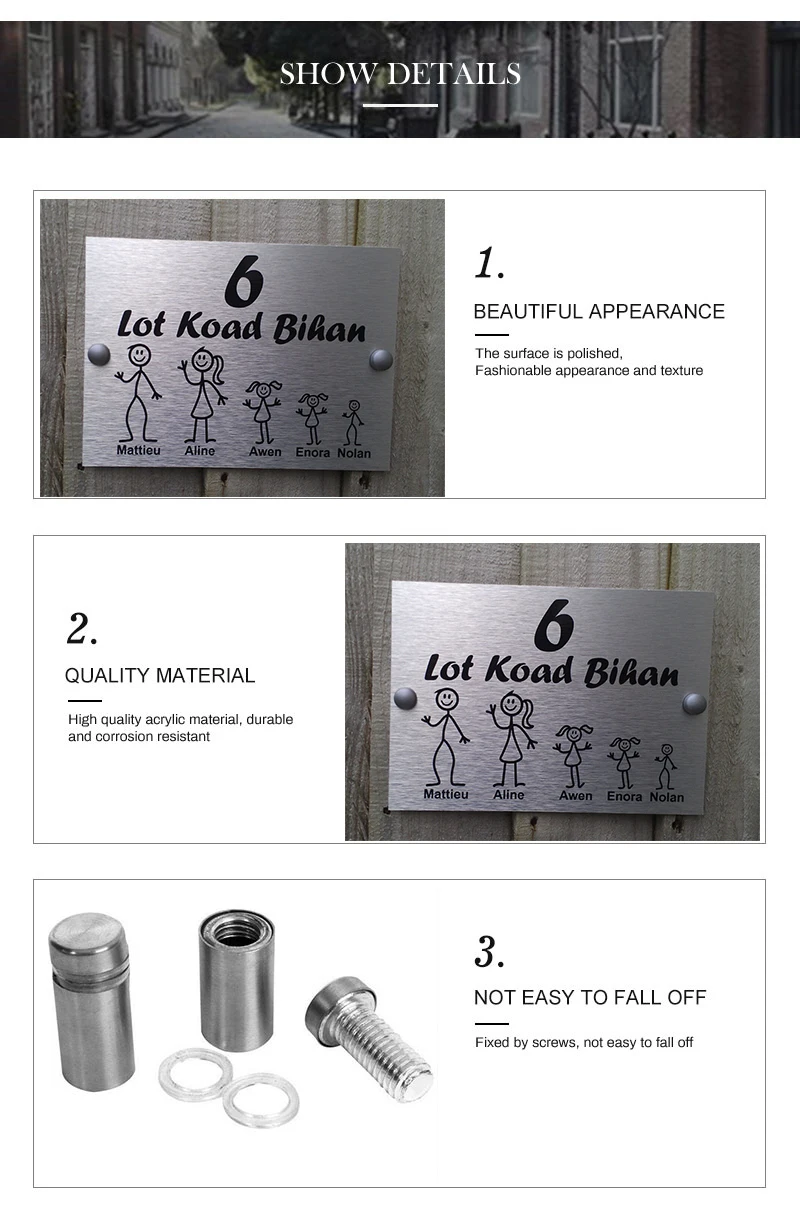 SHOW DETAILS

6
Lot Koad Bihan
Mattieu Aline Awen Enora Nolan

1.
BEAUTIFUL APPEARANCE
The surface is polished,
Fashionable appearance and texture

2.
QUALITY MATERIAL
High quality acrylic material, durable and corrosion resistant

6
Lot Koad Bihan
Mattieu Aline Awen Enora Nolan

3.
NOT EASY TO FALL OFF
Fixed by screws, not easy to fall off