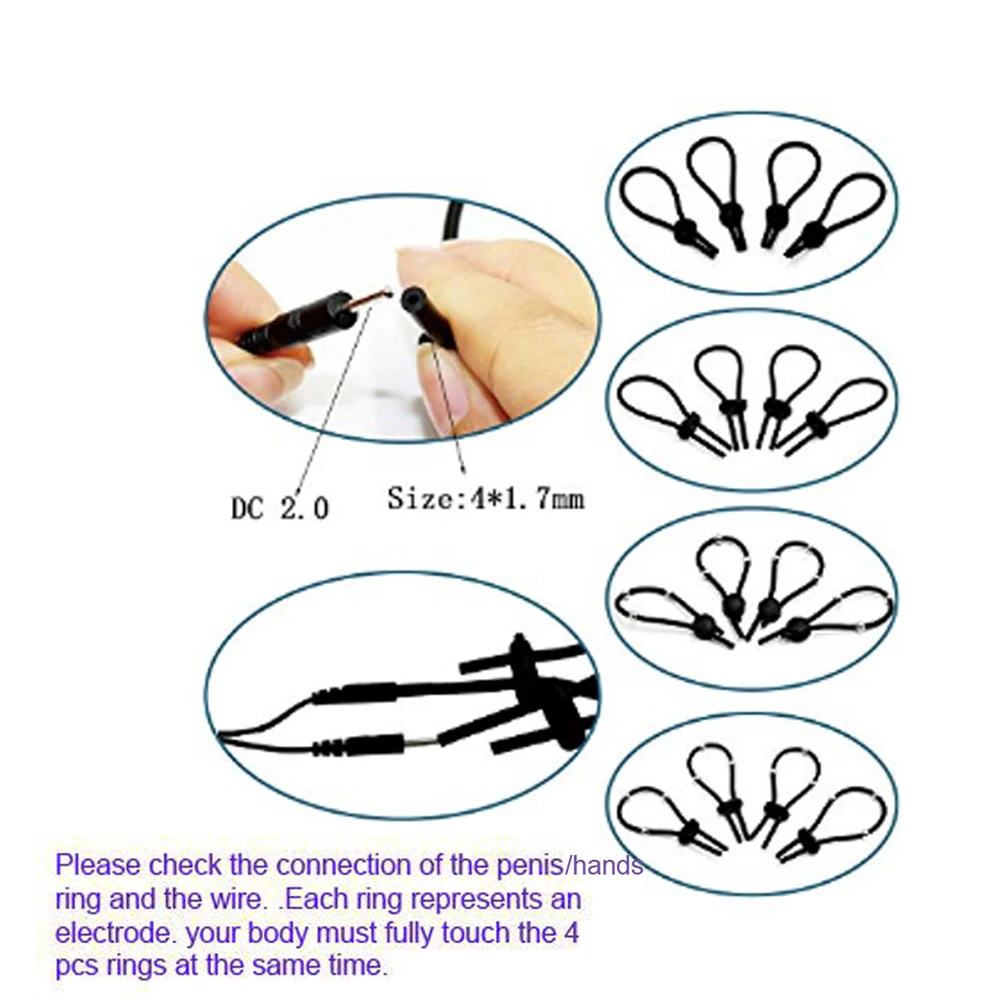 DC 2.0

Size:4*1.7mm

Please check the connection of the penis/hands ring and the wire. .Each ring represents an electrode. your body must fully touch the 4 pcs rings at the same time.