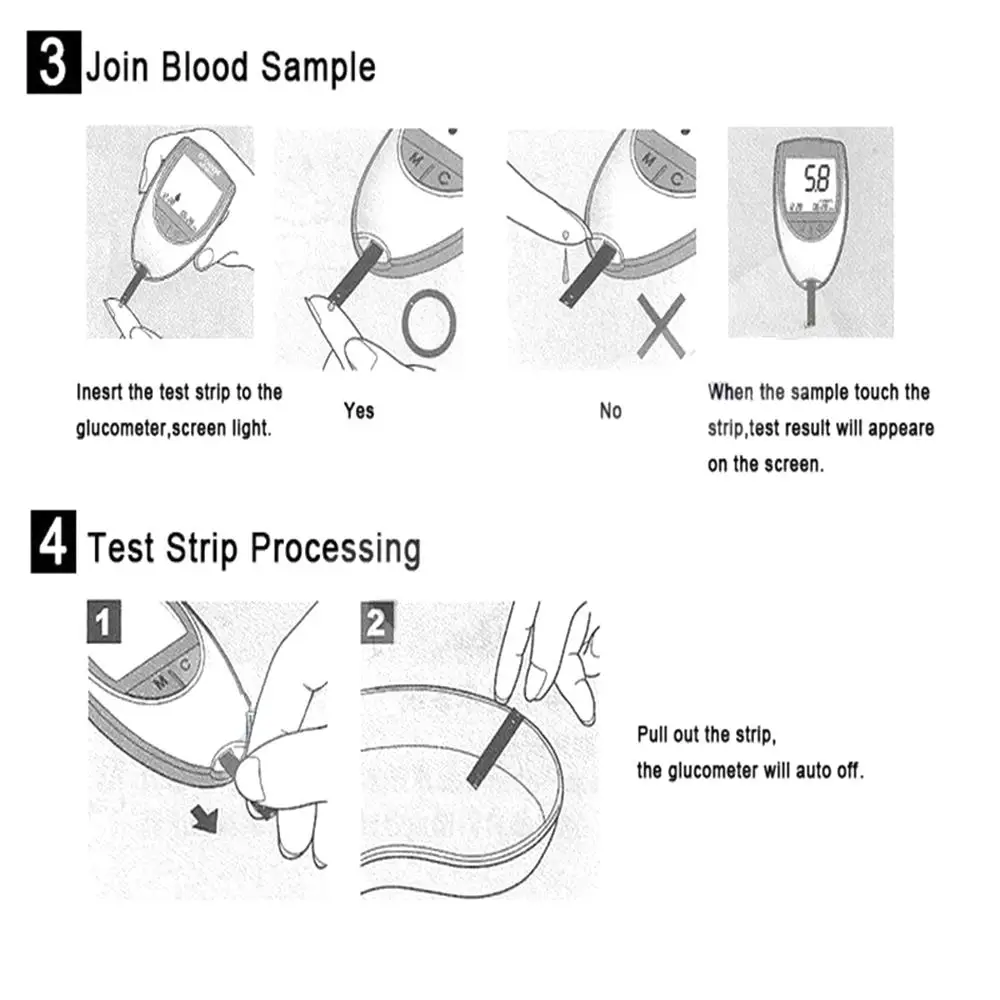 3 Join Blood Sample

M C

M C

5.8

Inesrt the test strip to the glucometer,screen light.

Yes

No

When the sample touch the strip,test result will appeare on the screen.

4 Test Strip Processing

1

M C

2

Pull out the strip, the glucometer will auto off.