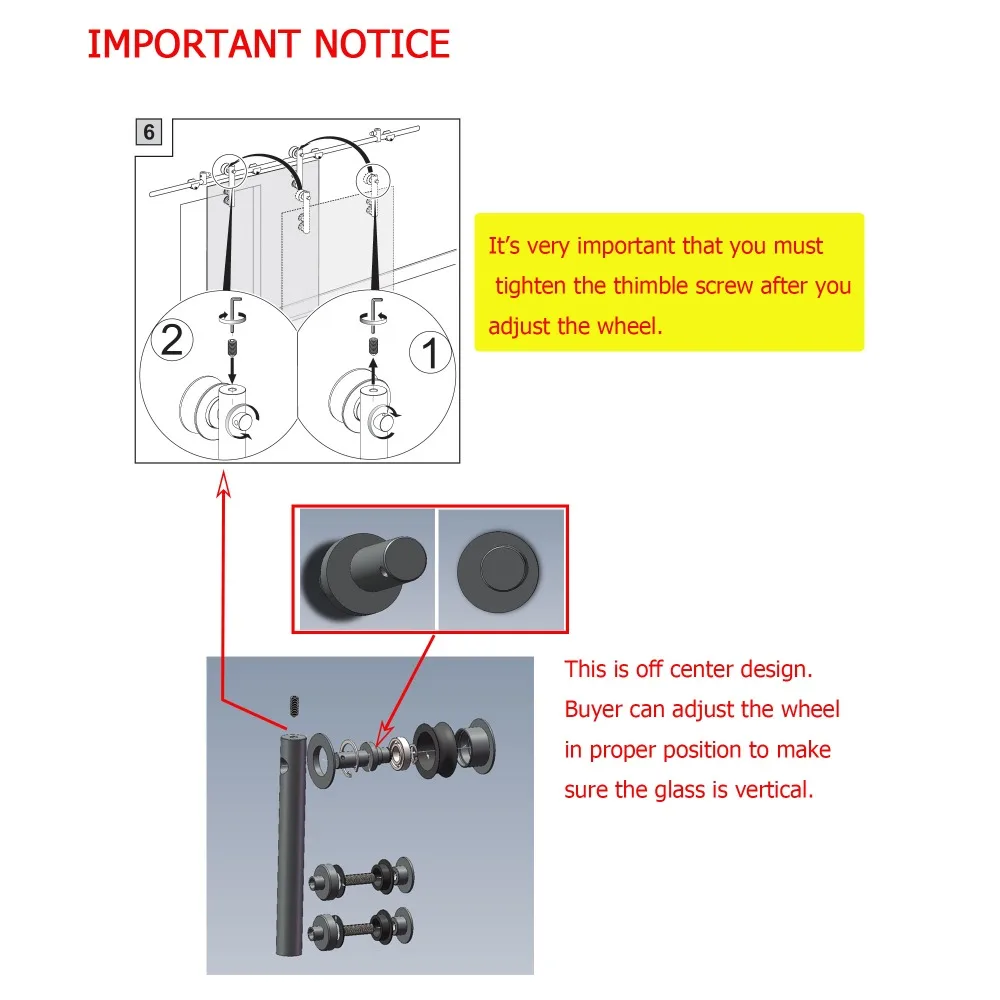 IMPORTANT NOTICE

6

2

1

It's very important that you must tighten the thimble screw after you adjust the wheel.

This is off center design. Buyer can adjust the wheel in proper position to make sure the glass is vertical.