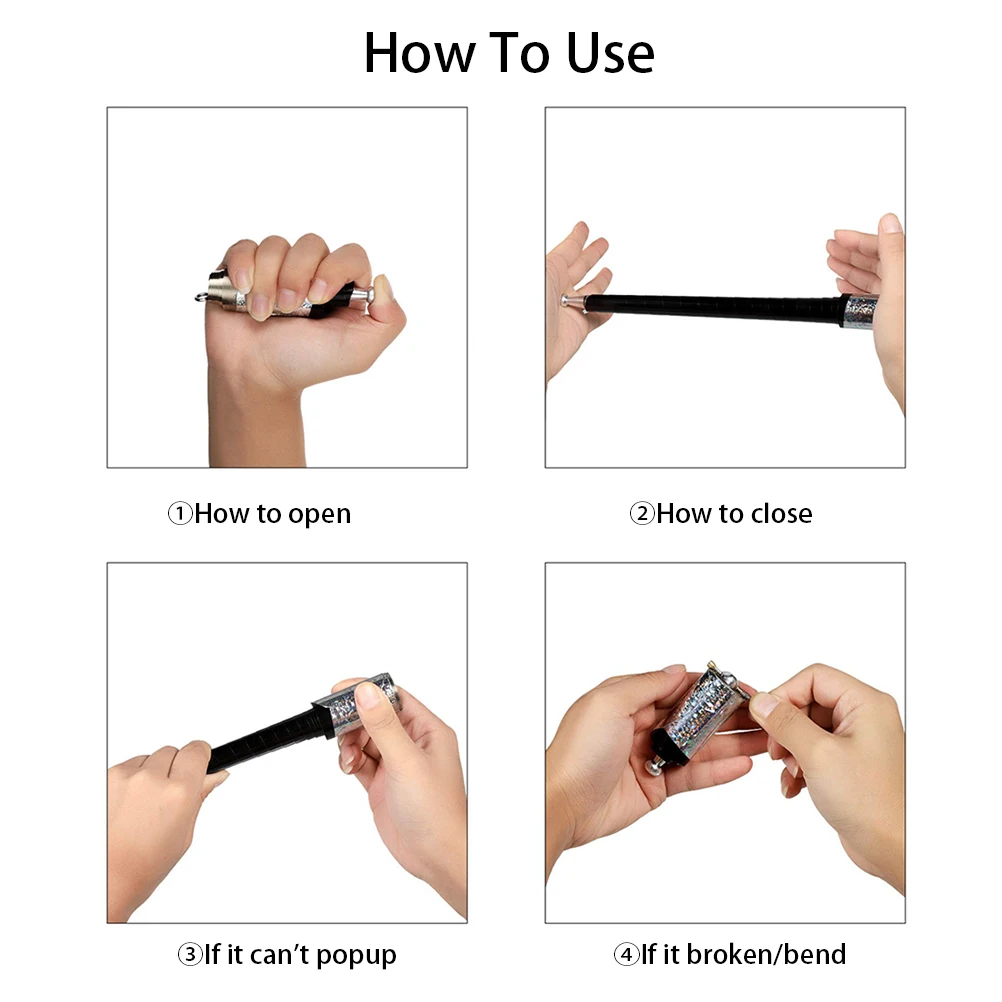 How To Use

①How to open

②How to close

③If it can’t popup

④If it broken/bend