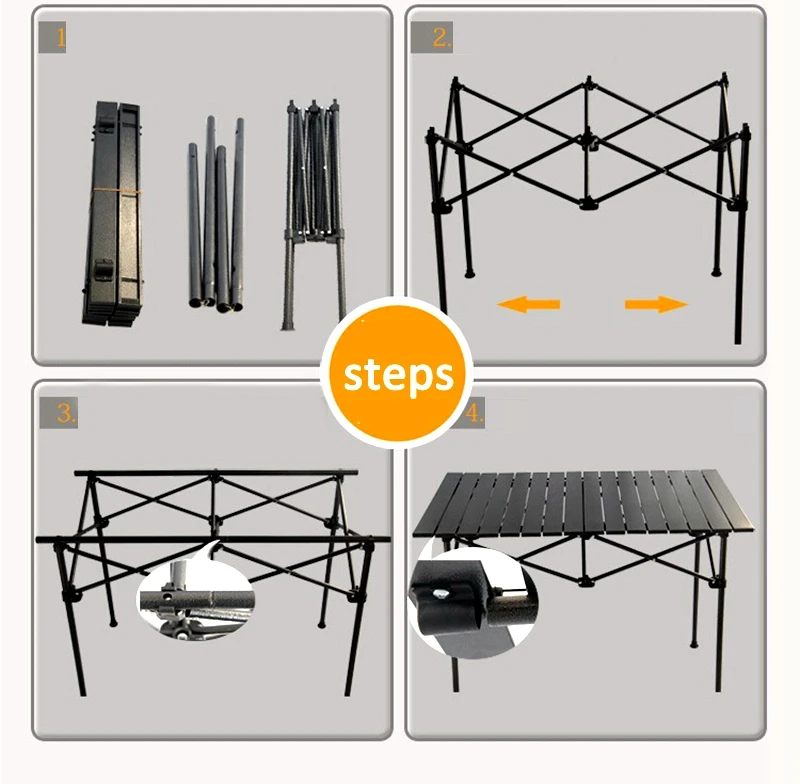 1

2.

steps

3.

4.