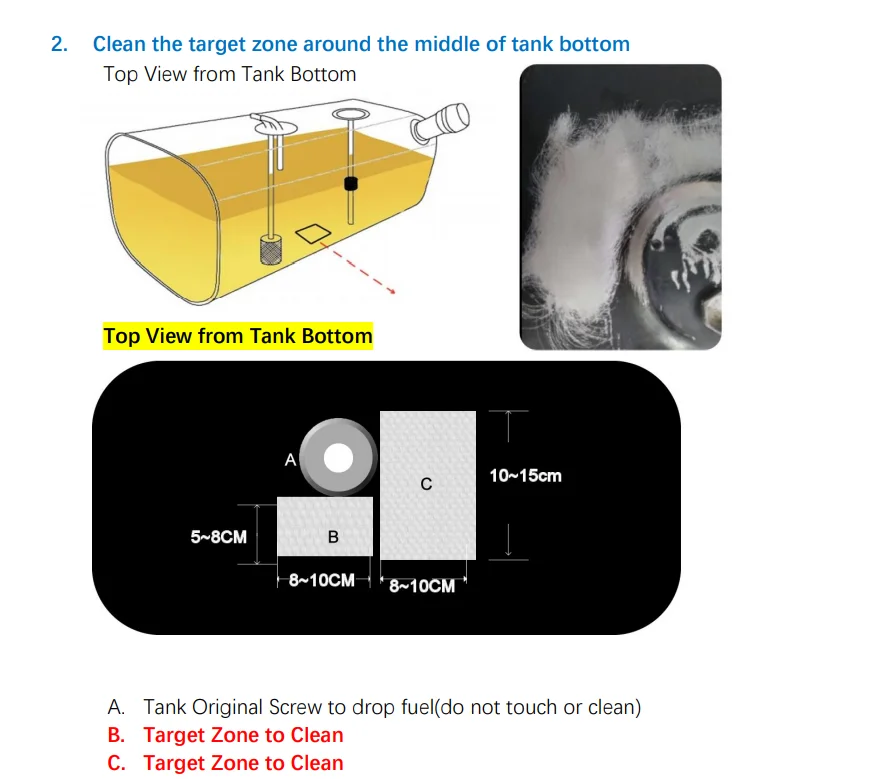 2. Clean the target zone around the middle of tank bottom

Top View from Tank Bottom

Top View from Tank Bottom

A

C

10~15cm

5~8CM

B

8~10CM

8~10CM

A. Tank Original Screw to drop fuel(do not touch or clean)
B. Target Zone to Clean
C. Target Zone to Clean