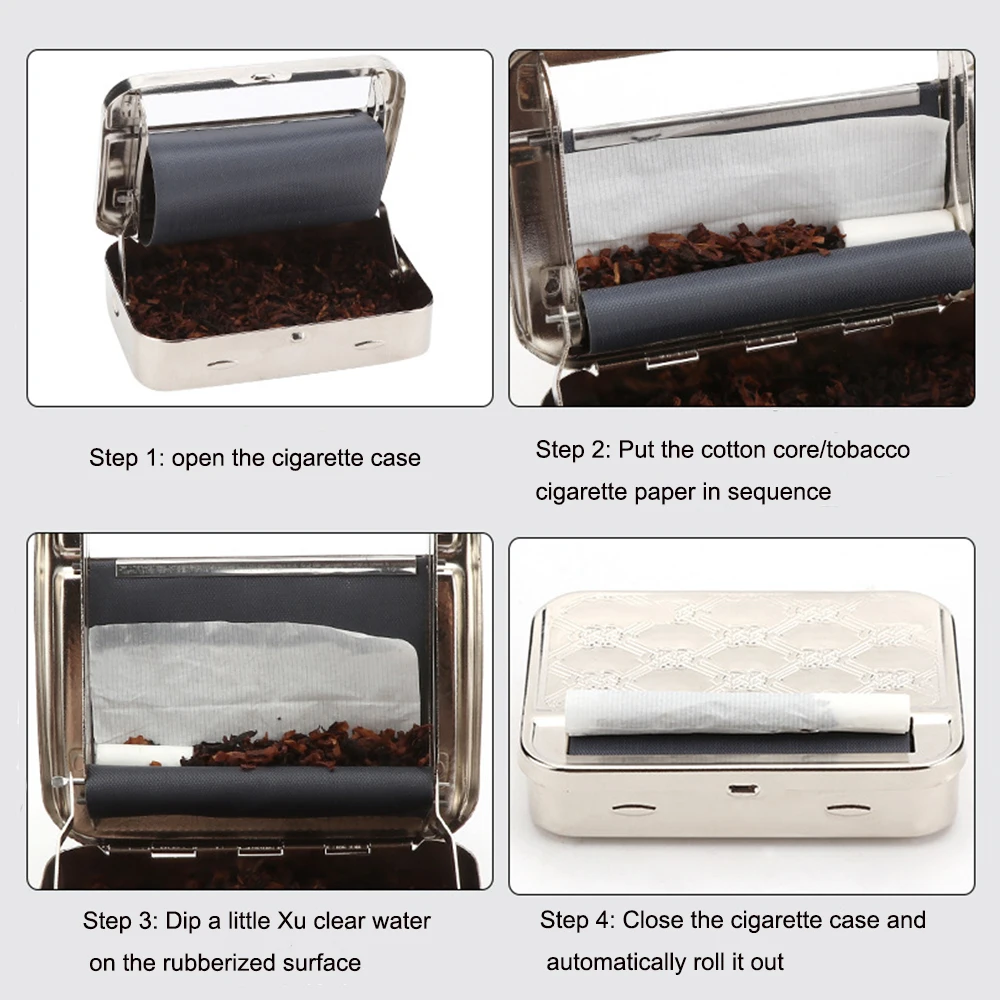 Step 1: open the cigarette case

Step 2: Put the cotton core/tobacco cigarette paper in sequence

Step 3: Dip a little Xu clear water on the rubberized surface

Step 4: Close the cigarette case and automatically roll it out