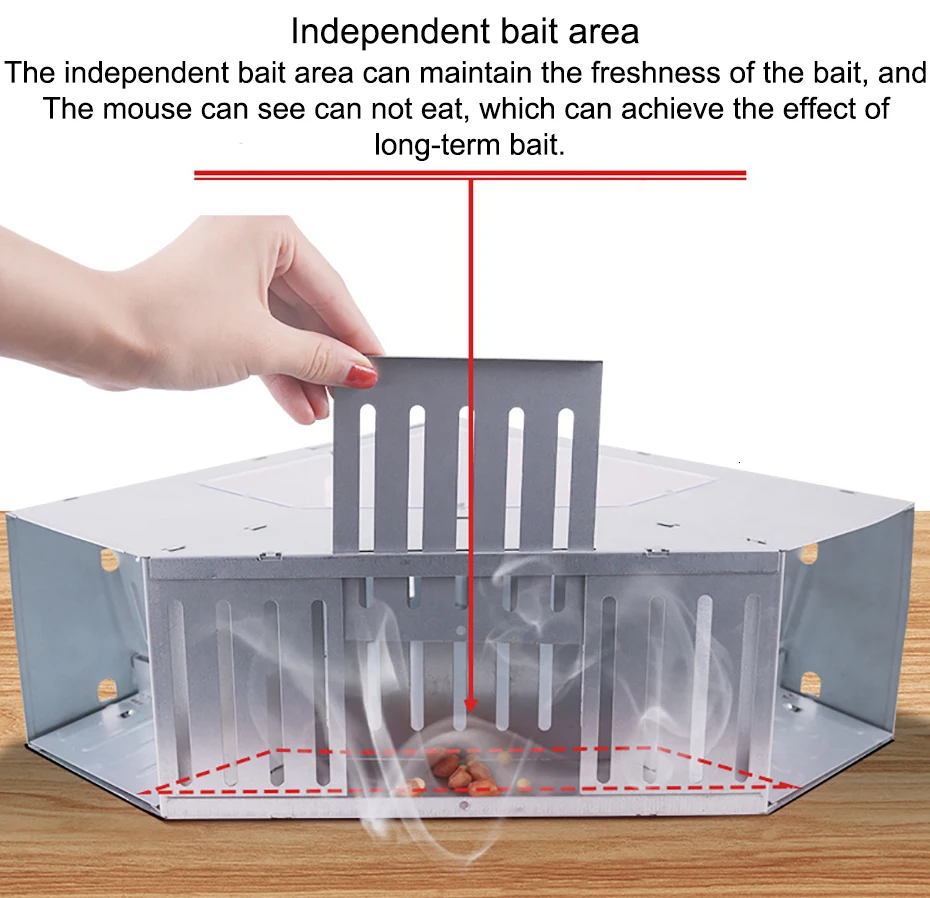 Independent bait area

The independent bait area can maintain the freshness of the bait, and The mouse can see can not eat, which can achieve the effect of long-term bait.