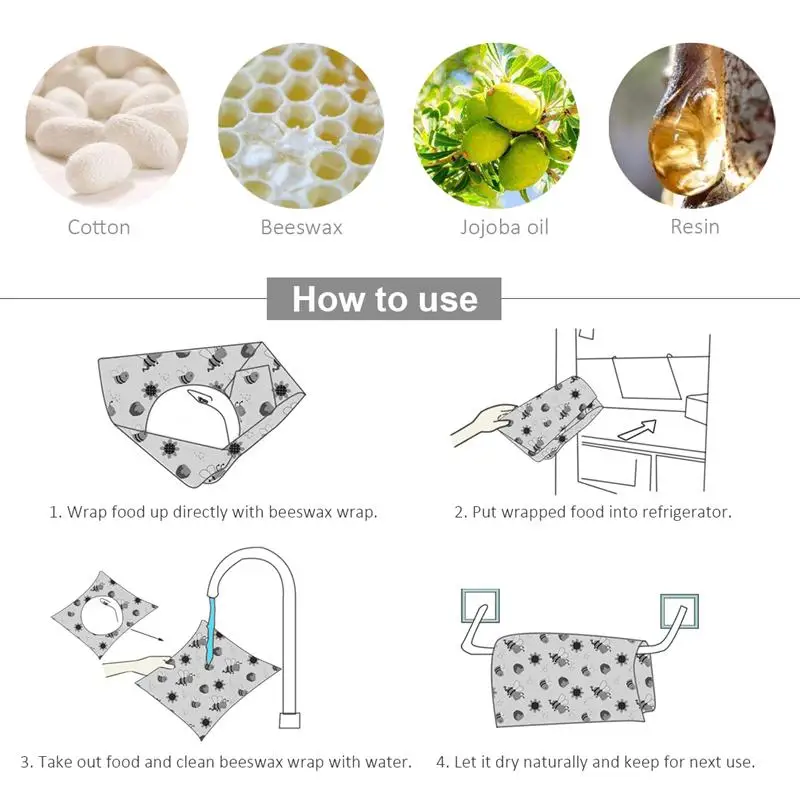 Cotton

Beeswax

Jojoba oil

Resin

How to use

1. Wrap food up directly with beeswax wrap.

2. Put wrapped food into refrigerator.

3. Take out food and clean beeswax wrap with water.

4. Let it dry naturally and keep for next use.