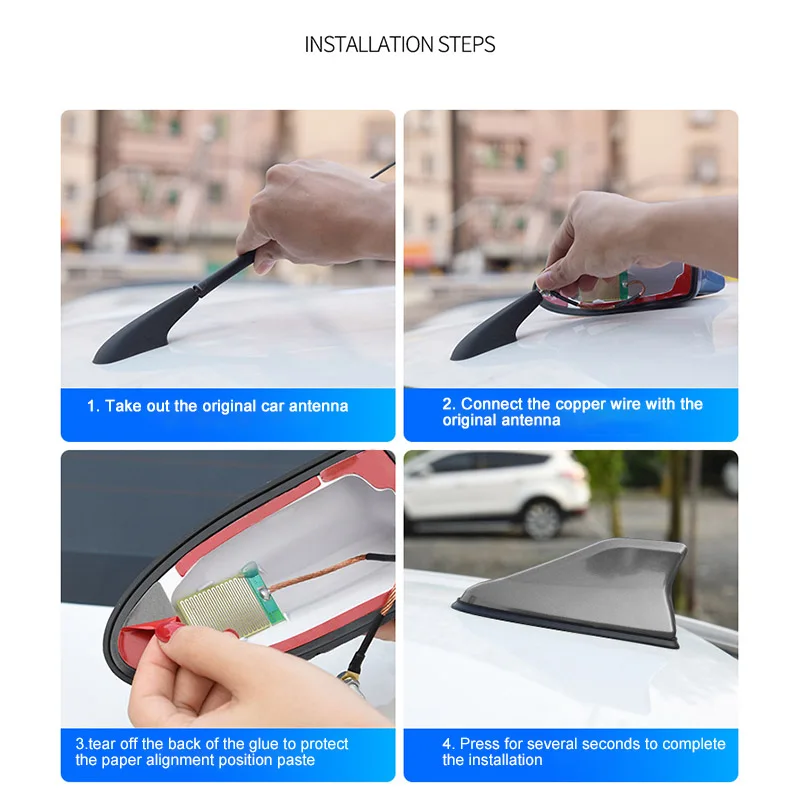 INSTALLATION STEPS

1. Take out the original car antenna

2. Connect the copper wire with the original antenna

3.tear off the back of the glue to protect the paper alignment position paste

4. Press for several seconds to complete the installation