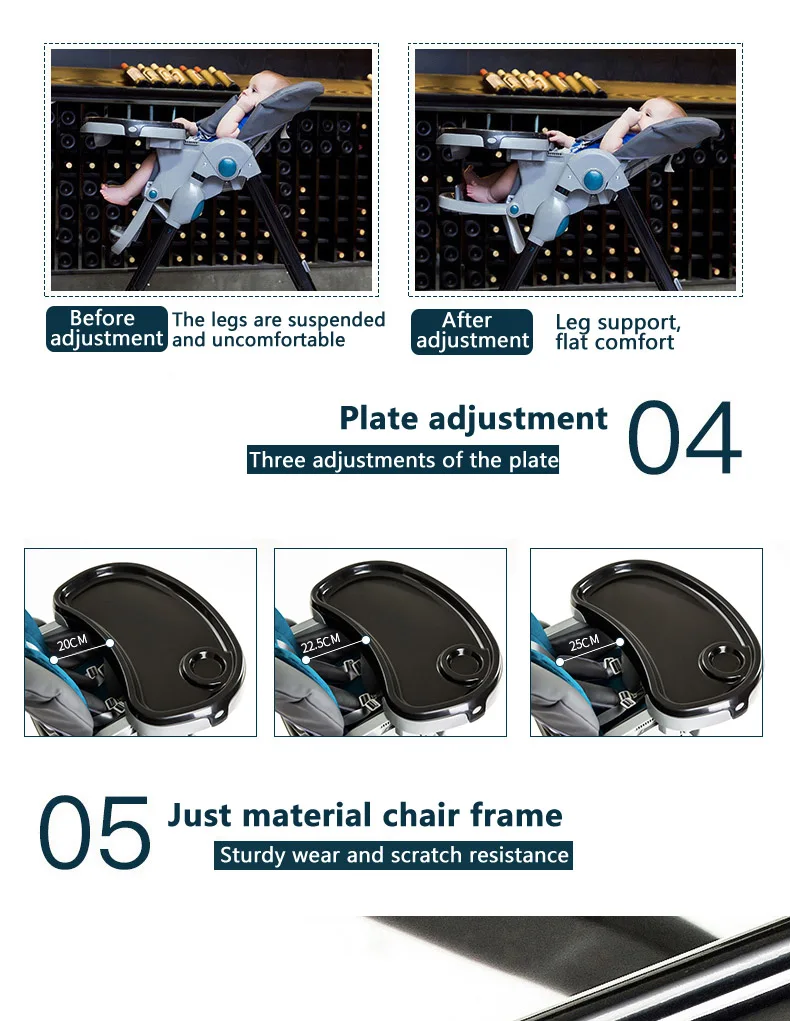 Before adjustment The legs are suspended and uncomfortable

After adjustment Leg support, flat comfort

Plate adjustment 04

Three adjustments of the plate

20CM

22.5CM

25CM

05 Just material chair frame

Sturdy wear and scratch resistance