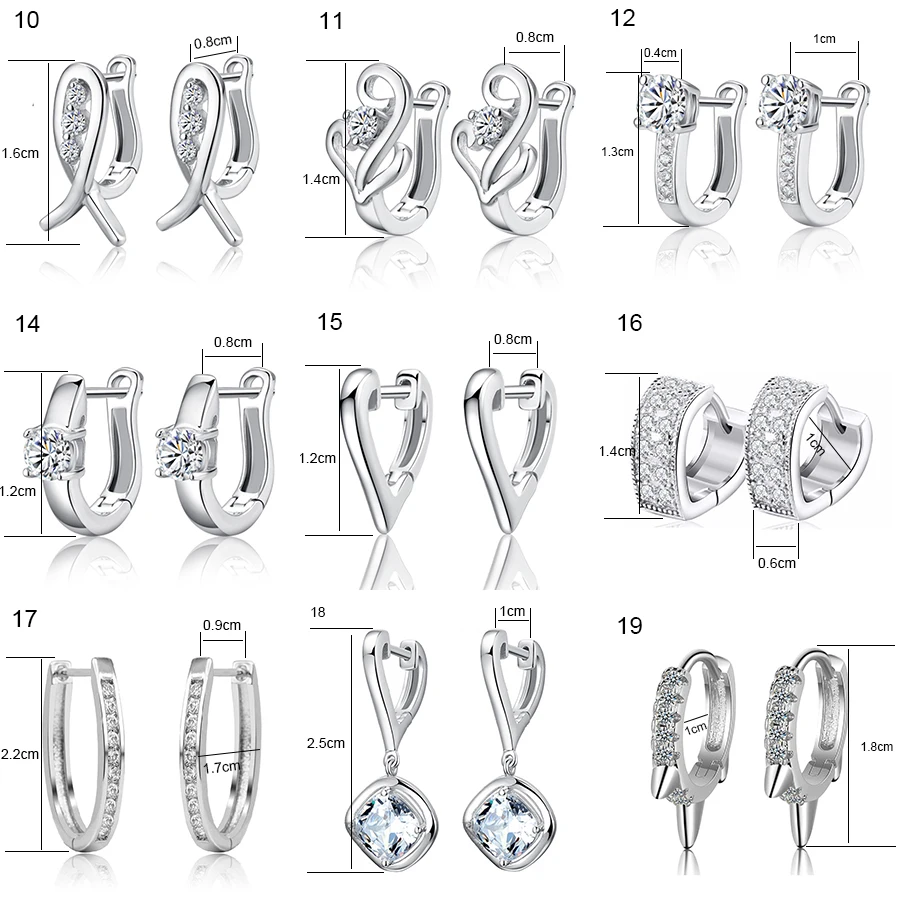 10
0.8cm
1.6cm

11
0.8cm
1.4cm

12
0.4cm
1cm
1.3cm

14
0.8cm
1.2cm

15
0.8cm
1.2cm

16
1.4cm
1cm
0.6cm

17
0.9cm
2.2cm
1.7cm

18
1cm
2.5cm

19
1cm
1.8cm