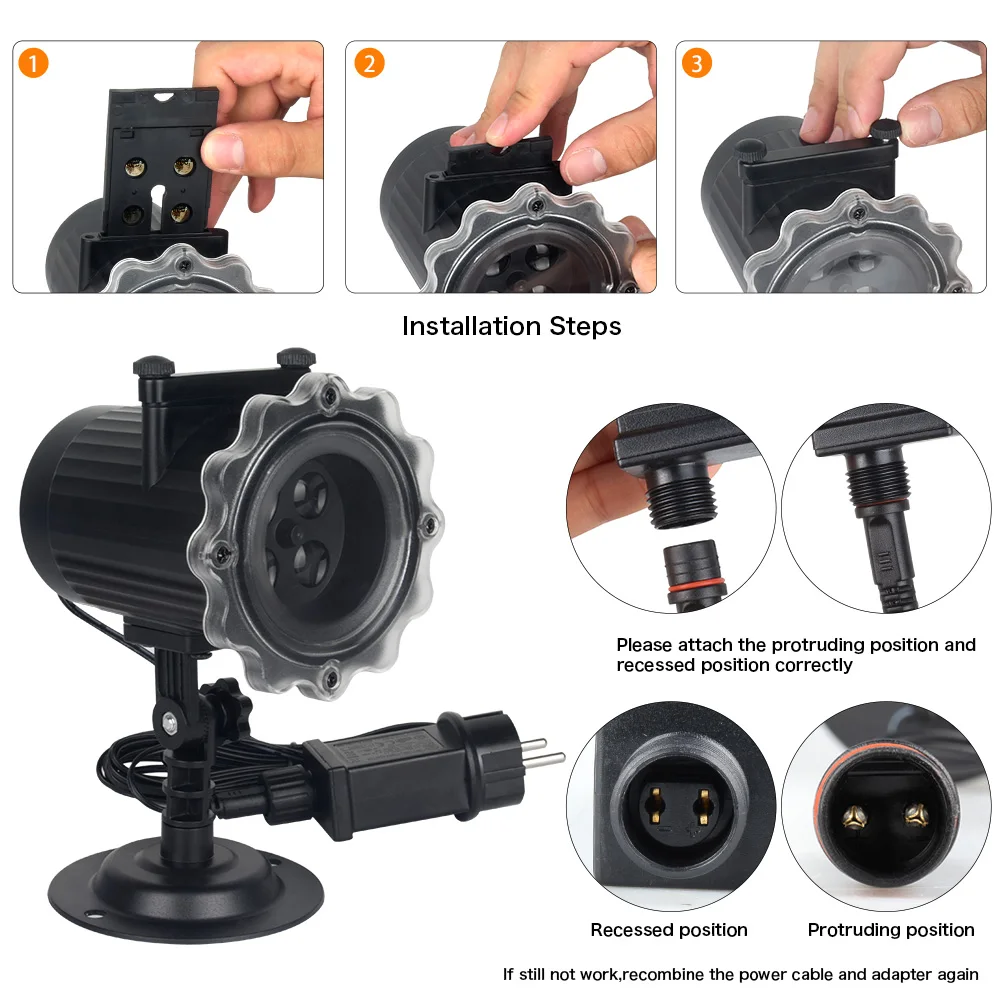 1

2

3

Installation Steps

Please attach the protruding position and recessed position correctly

Recessed position

Protruding position

If still not work,recombine the power cable and adapter again