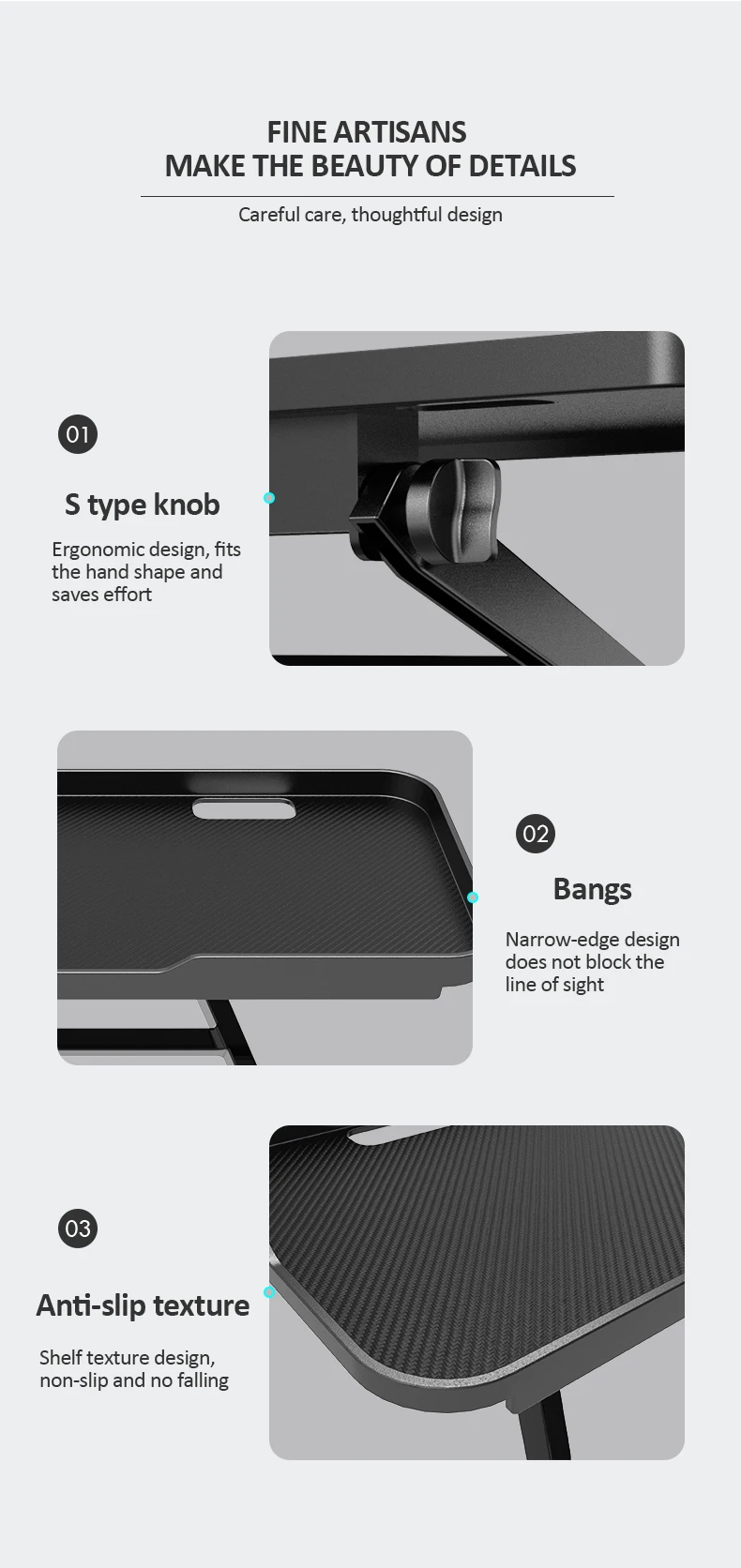 FINE ARTISANS
MAKE THE BEAUTY OF DETAILS

Careful care, thoughtful design

01

S type knob

Ergonomic design, fits the hand shape and saves effort

02

Bangs

Narrow-edge design does not block the line of sight

03

Anti-slip texture

Shelf texture design, non-slip and no falling