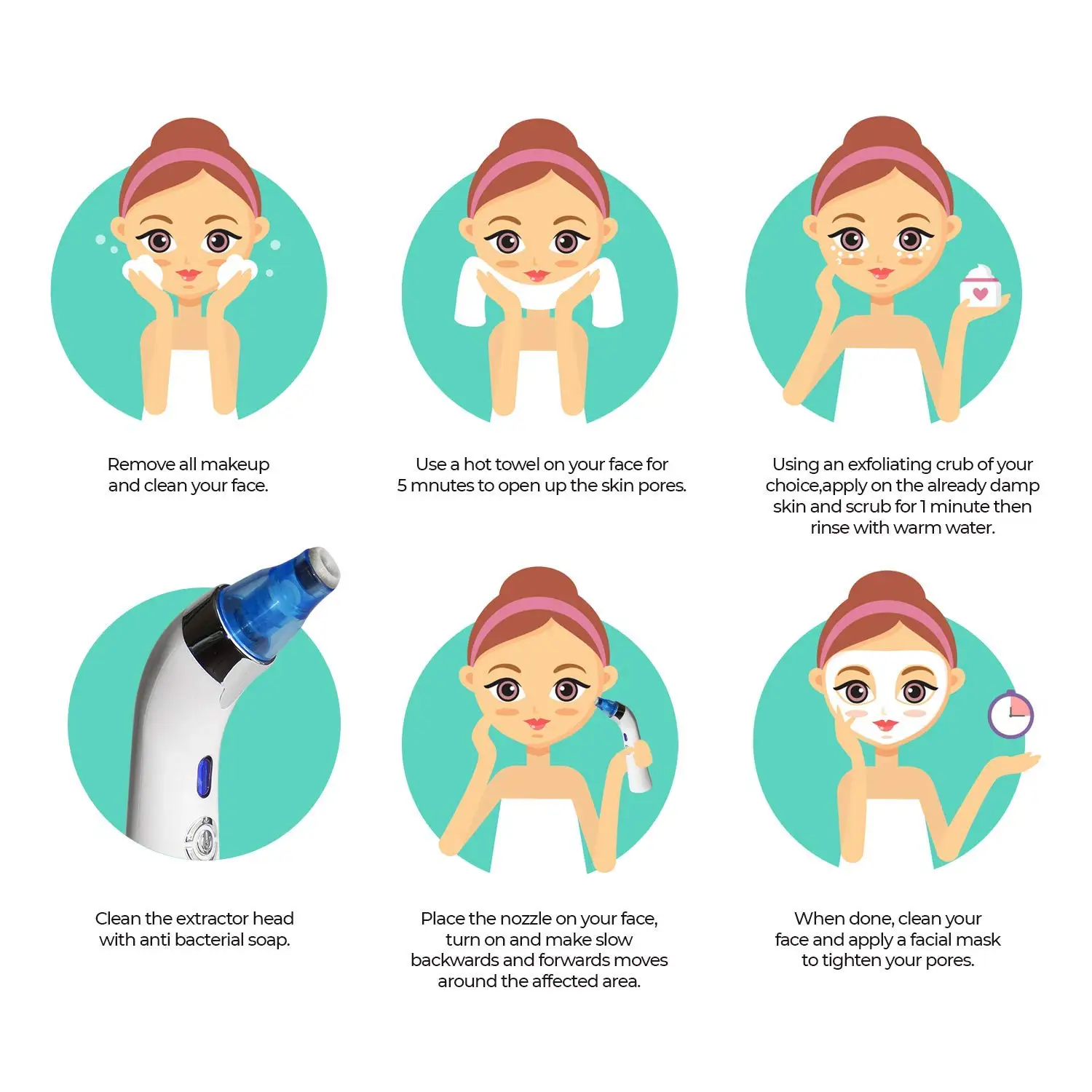 Remove all makeup and clean your face.

Use a hot towel on your face for 5 mnutes to open up the skin pores.

Using an exfoliating crub of your choice,apply on the already damp skin and scrub for 1 minute then rinse with warm water.

Clean the extractor head with anti bacterial soap.

Place the nozzle on your face, turn on and make slow backwards and forwards moves around the affected area.

When done, clean your face and apply a facial mask to tighten your pores.