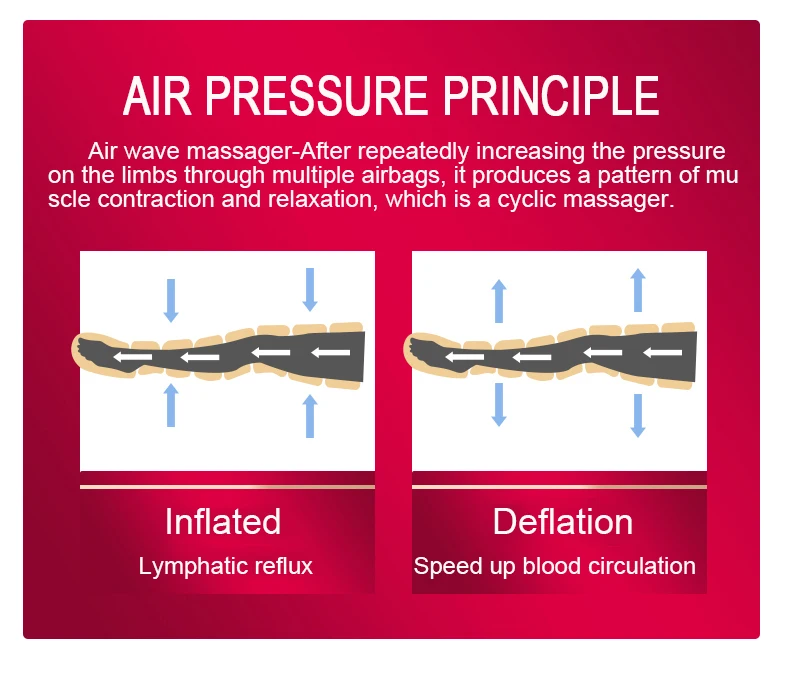 AIR PRESSURE PRINCIPLE

Air wave massager-After repeatedly increasing the pressure on the limbs through multiple airbags, it produces a pattern of mu scle contraction and relaxation, which is a cyclic massager.

Inflated
Lymphatic reflux

Deflation
Speed up blood circulation