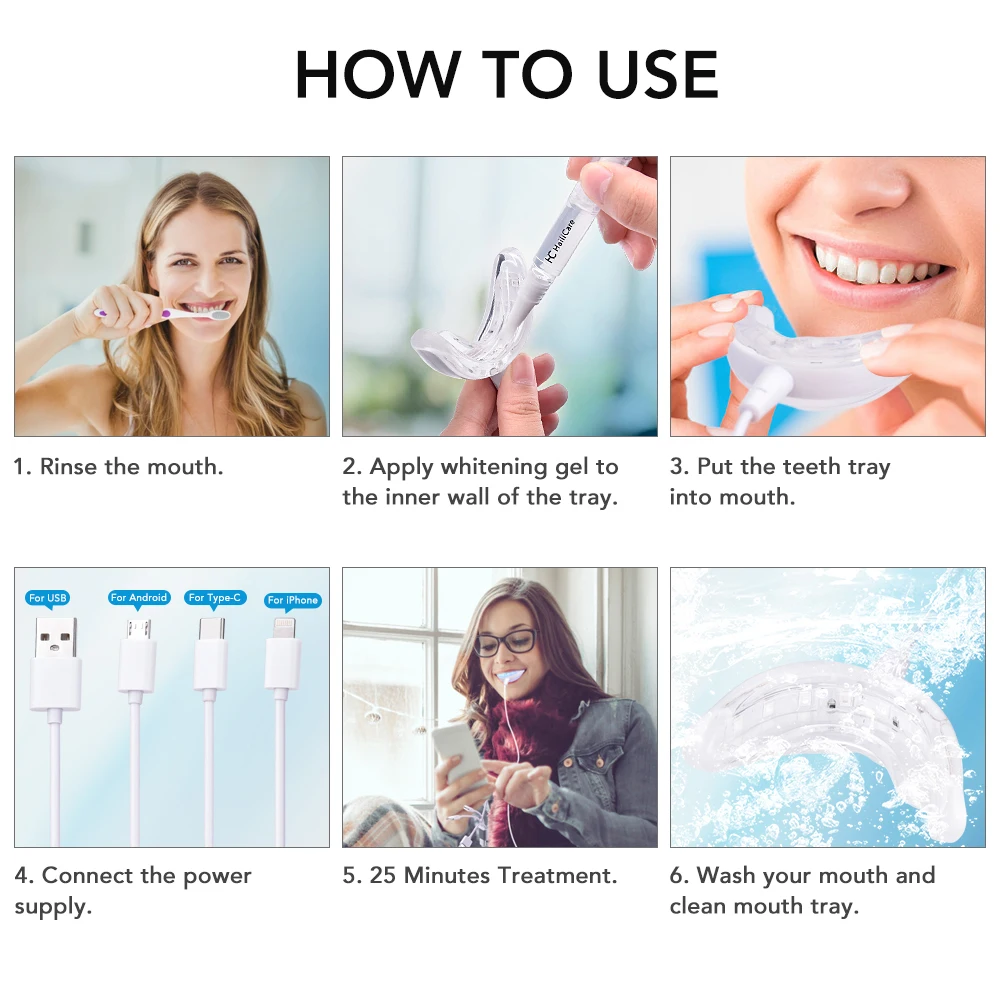 HOW TO USE

HC HailiCare

1. Rinse the mouth.

2. Apply whitening gel to the inner wall of the tray.

3. Put the teeth tray into mouth.

For USB

For Android

For Type-C

For iPhone

4. Connect the power supply.

5. 25 Minutes Treatment.

6. Wash your mouth and clean mouth tray.