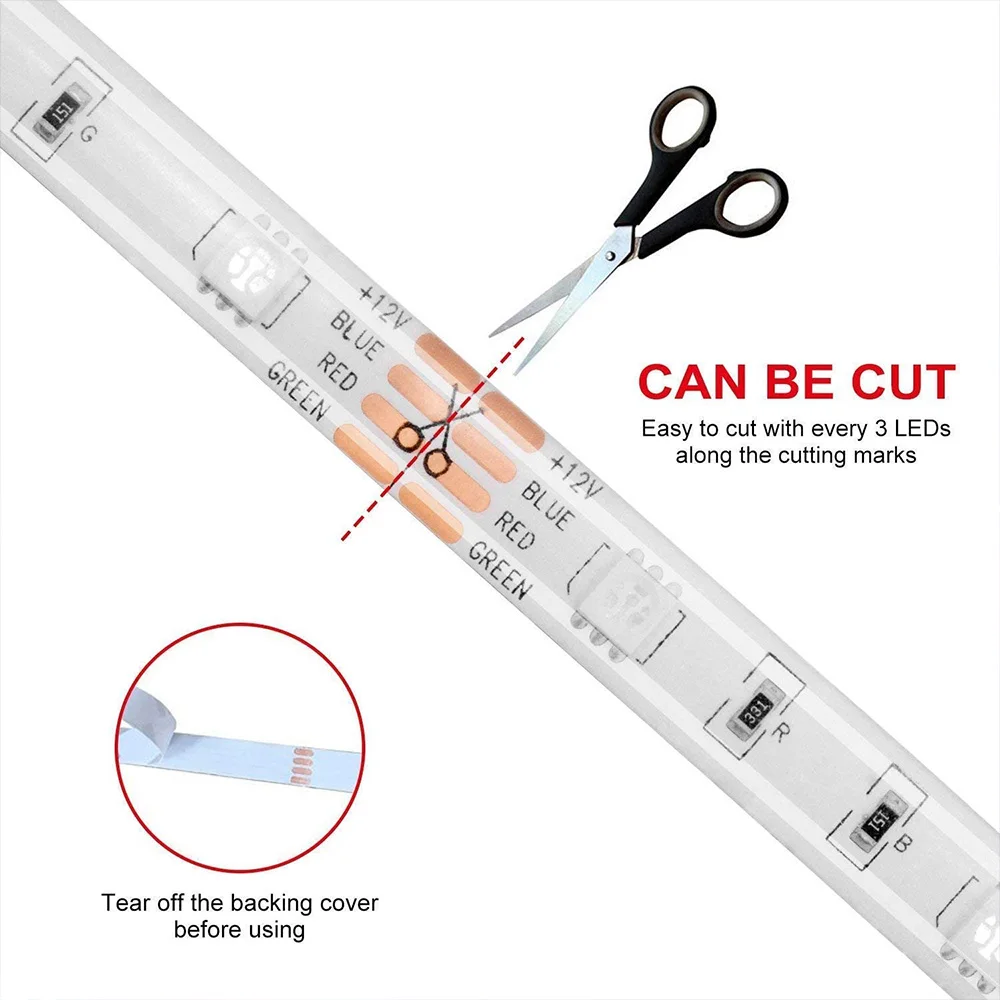 151
G
+12V
BLUE
RED
GREEN
+12V
BLUE
RED
GREEN
331
R
151
B

CAN BE CUT
Easy to cut with every 3 LEDs along the cutting marks

Tear off the backing cover before using